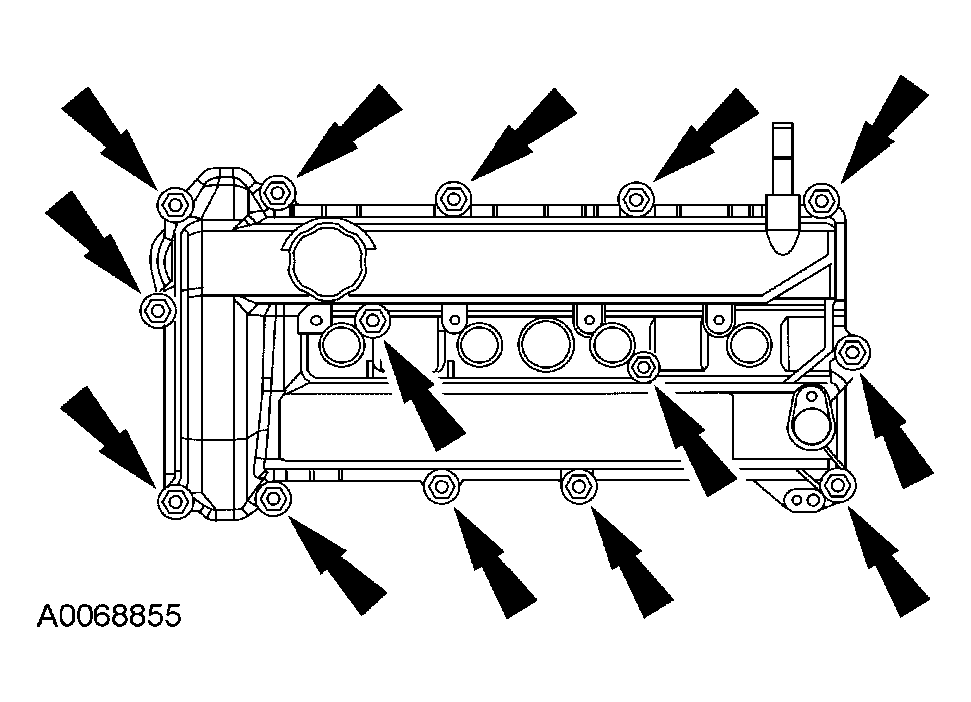 A0068855