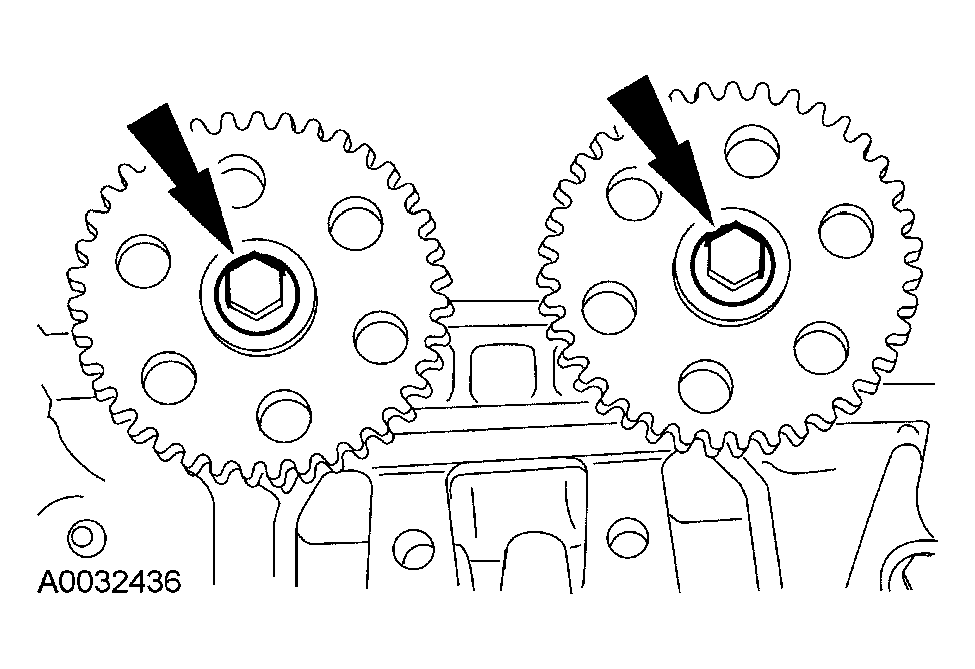 A0032436