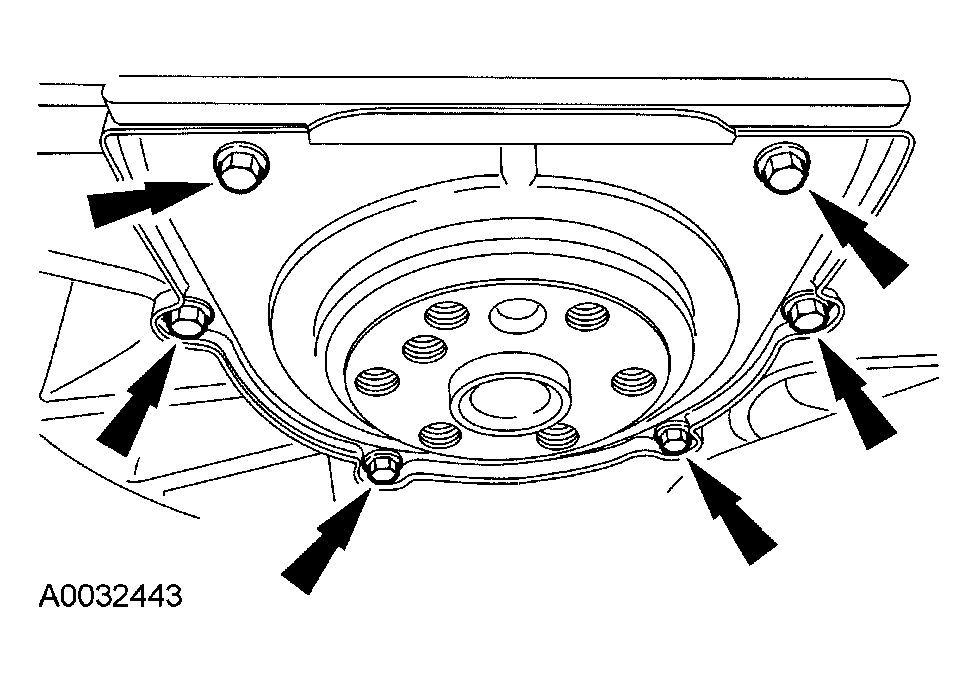 A0032443