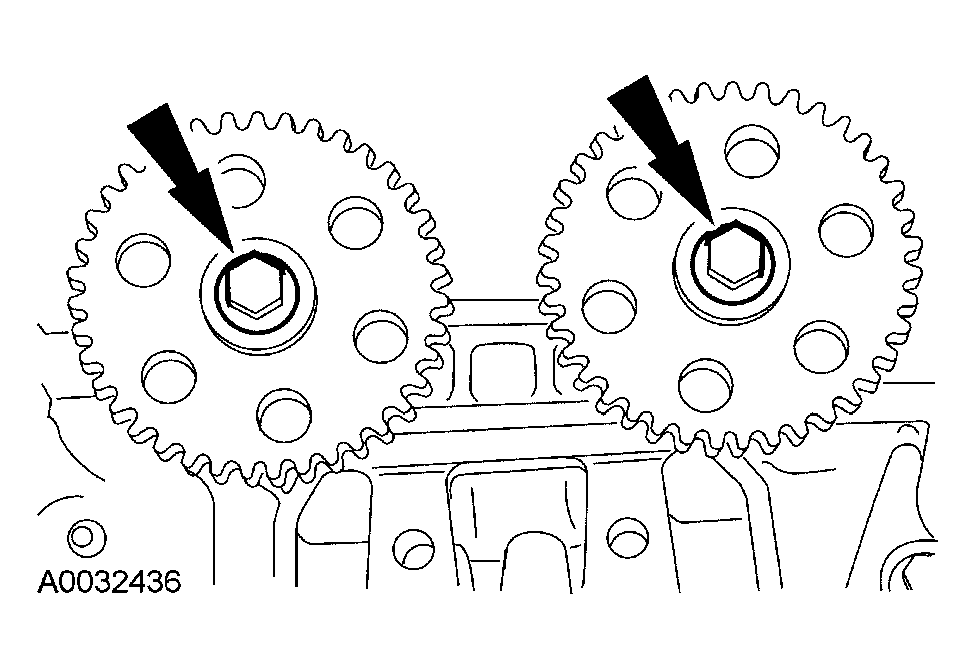 A0032436