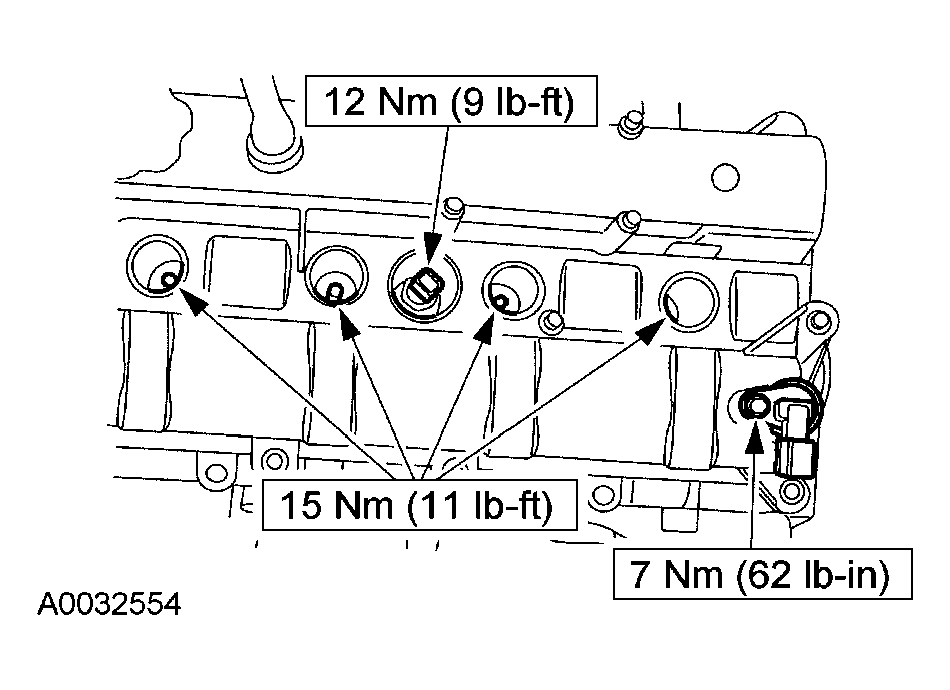 12 Nm (9 lb-ft)

15 Nm (11 lb-ft)

7 Nm (62 lb-in)

A0032554