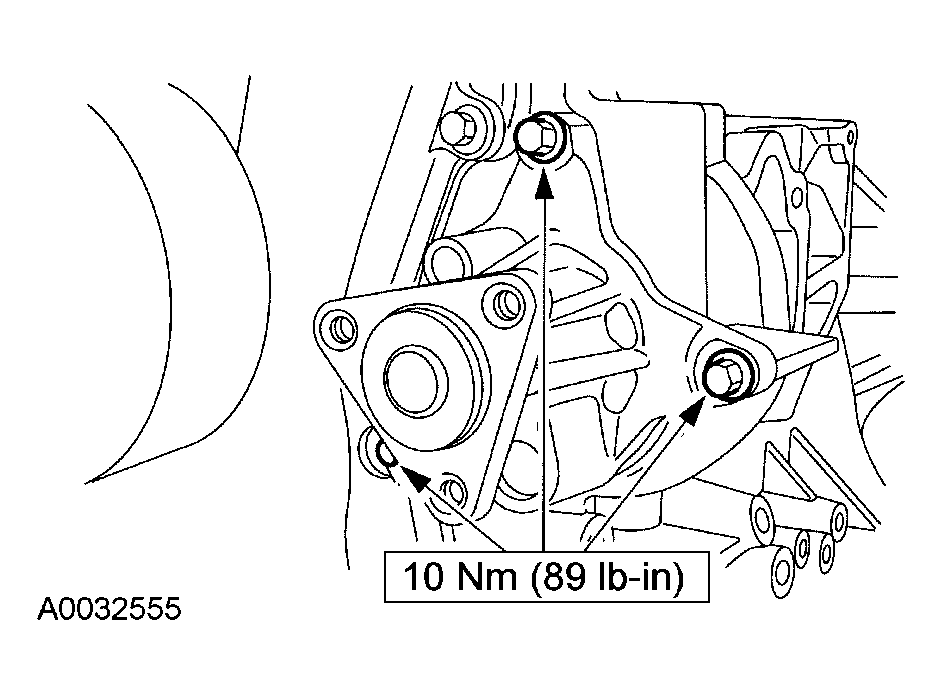 10 Nm (89 lb-in)

A0032555