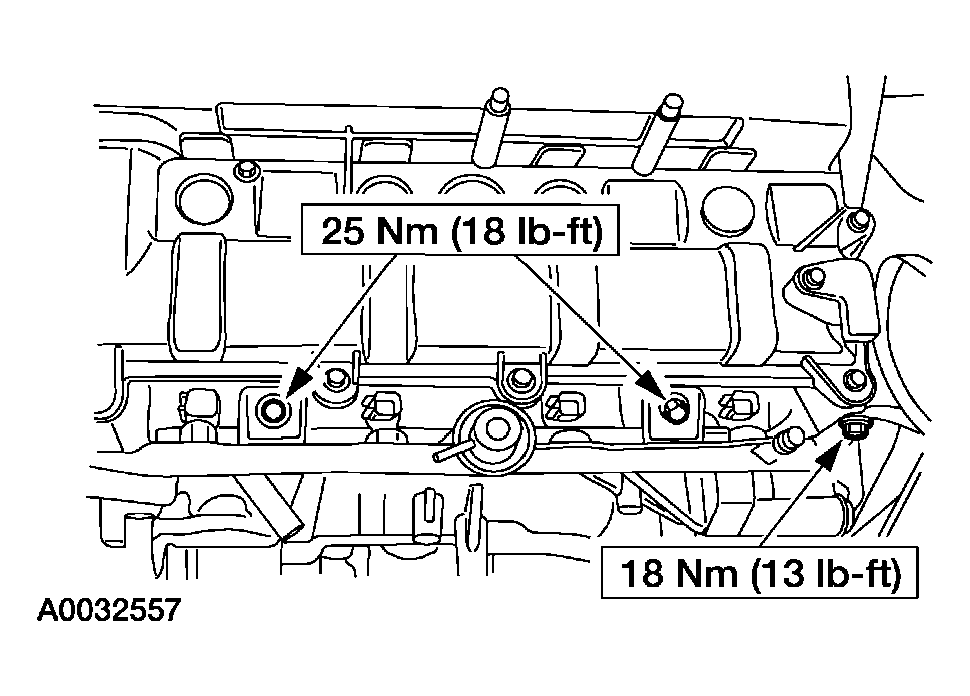 25 Nm (18 lb-ft)

18 Nm (13 lb-ft)

A0032557