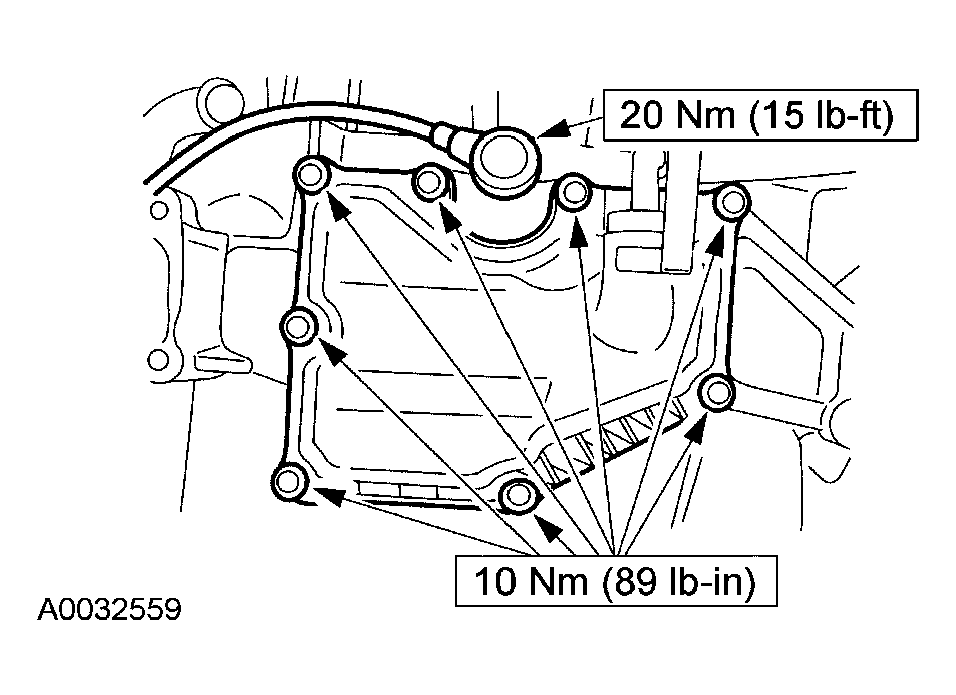 20 Nm (15 lb-ft)

10 Nm (89 lb-in)

A0032559