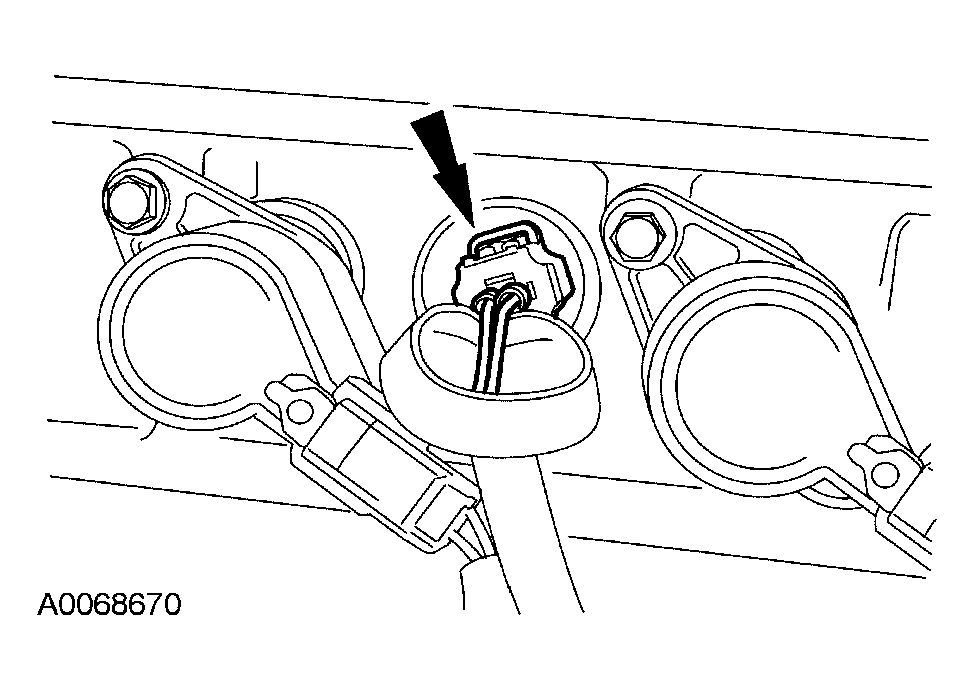 A0068670