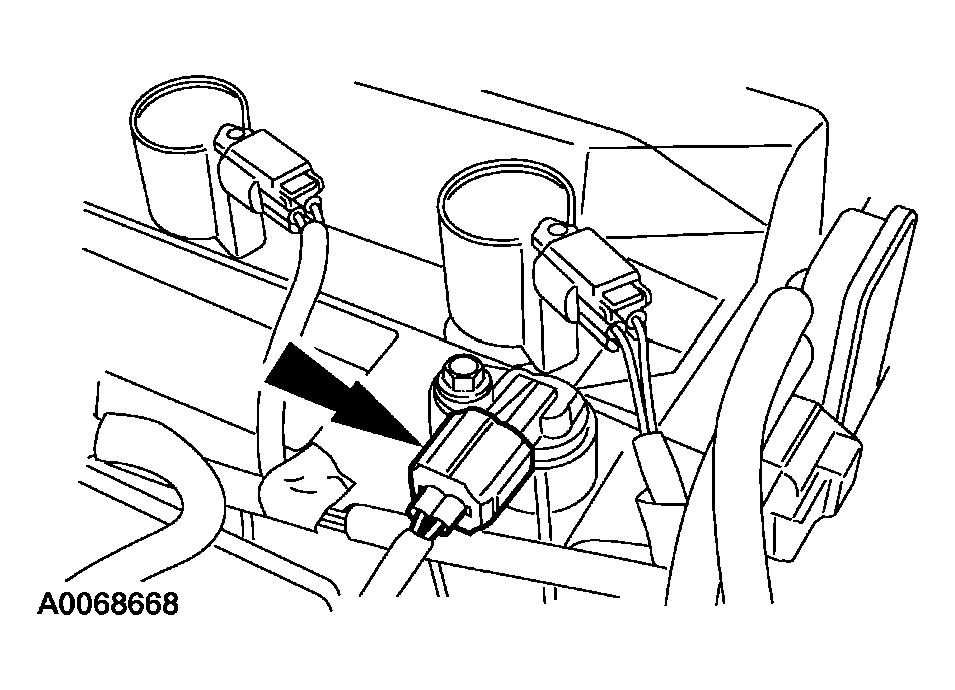 A0068668