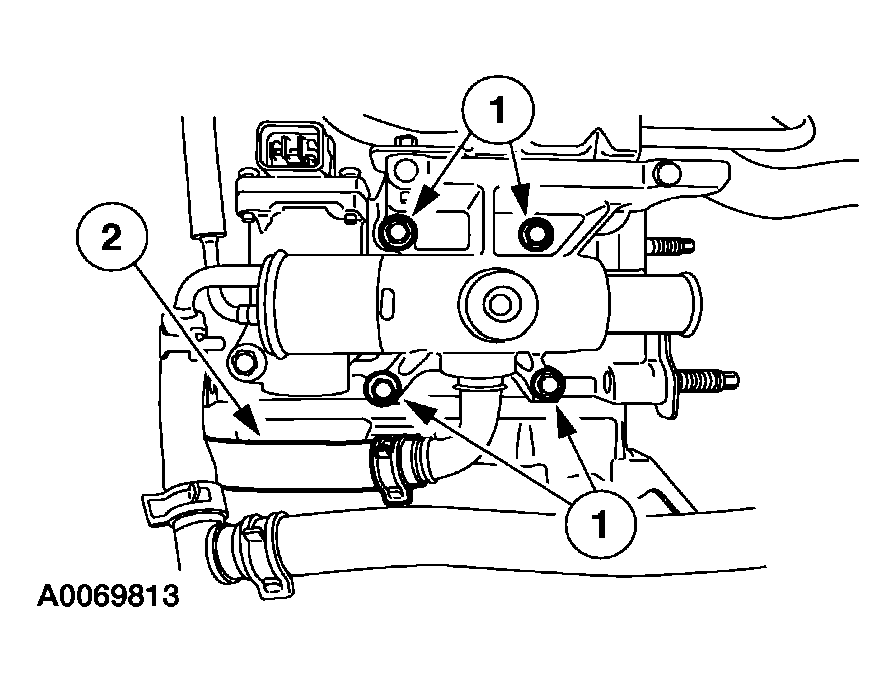 1
2
1
A0069813