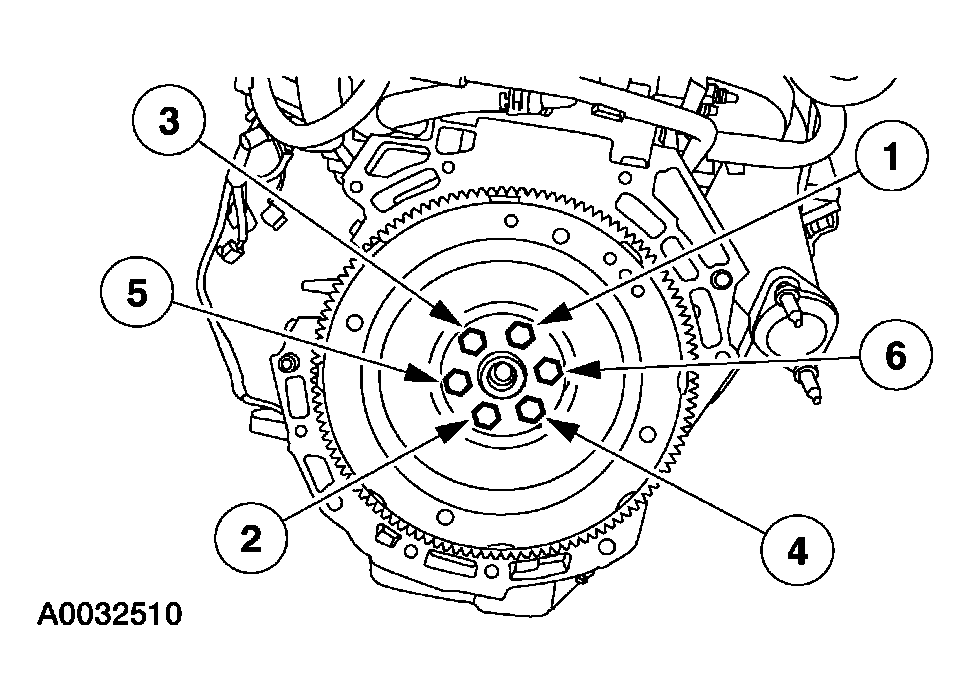 3
1
5
6
2
4
A0032510