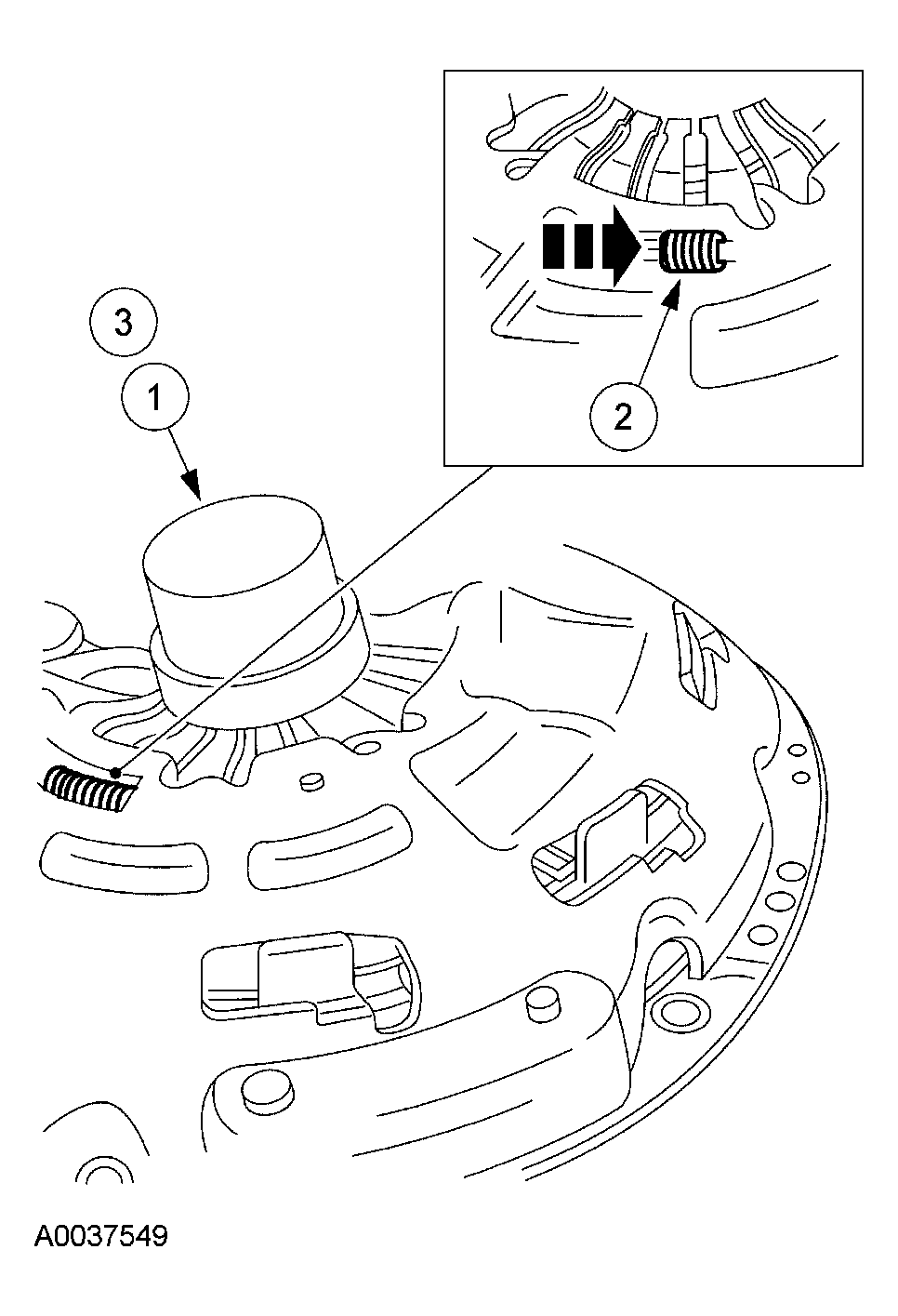 2

3

1

A0037549