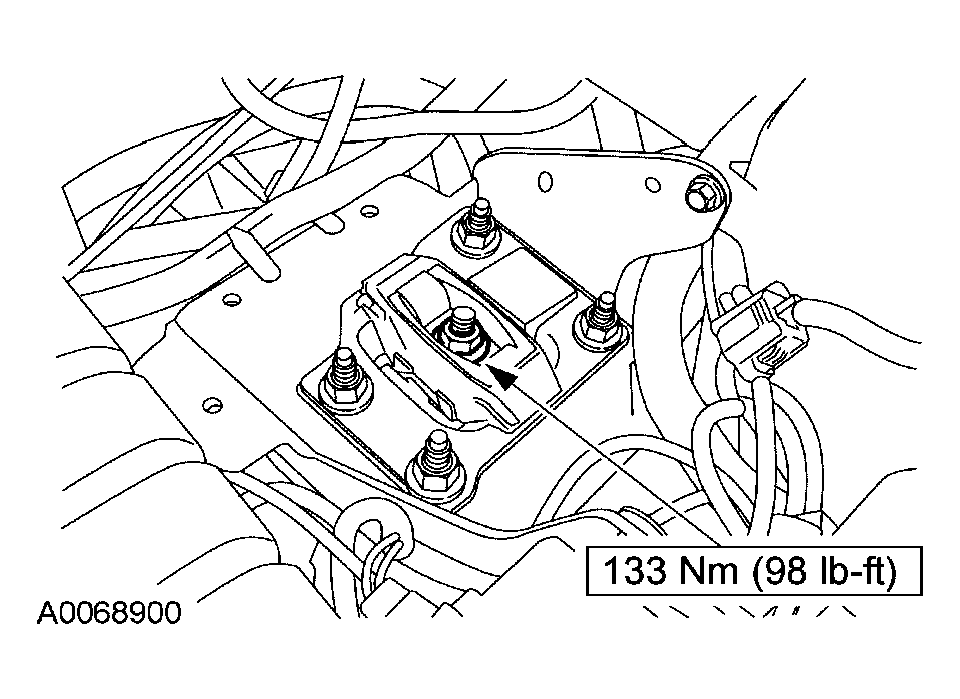 133 Nm (98 lb-ft)

A0068900