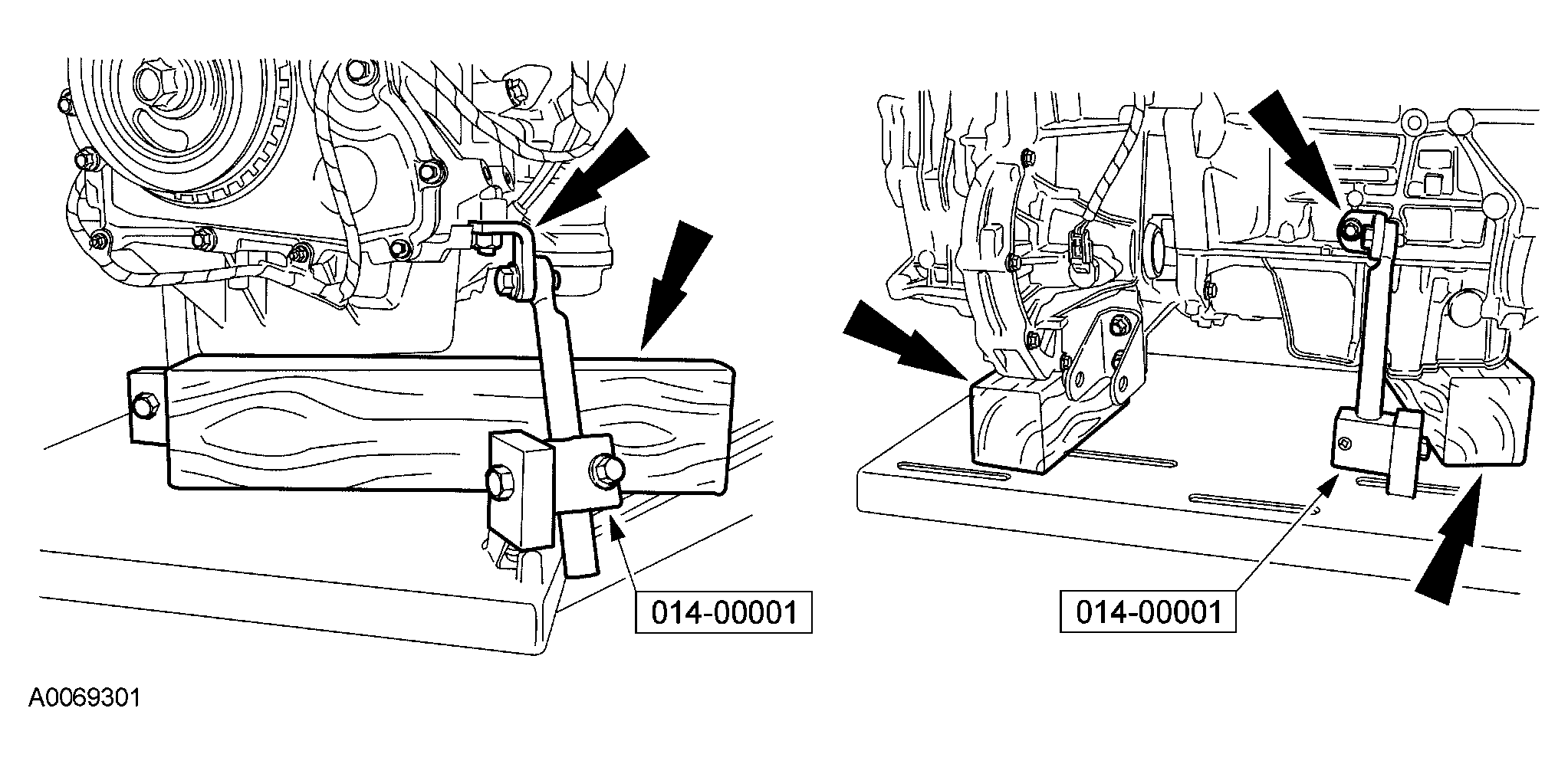 014-00001

014-00001

A0069301