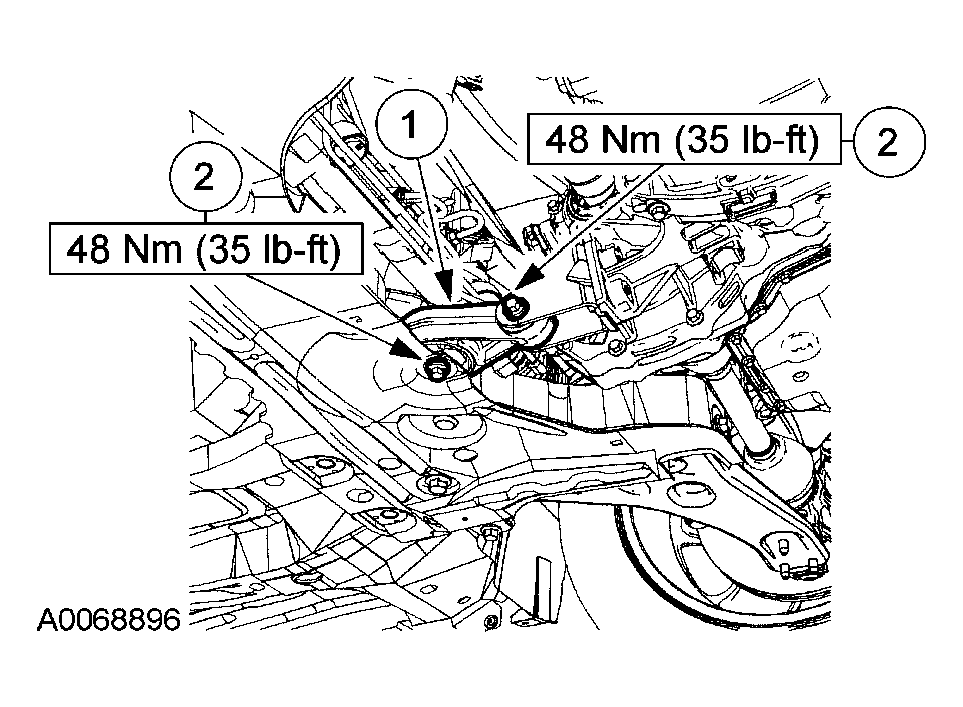 1

48 Nm (35 lb-ft)

2

2

48 Nm (35 lb-ft)

A0068896