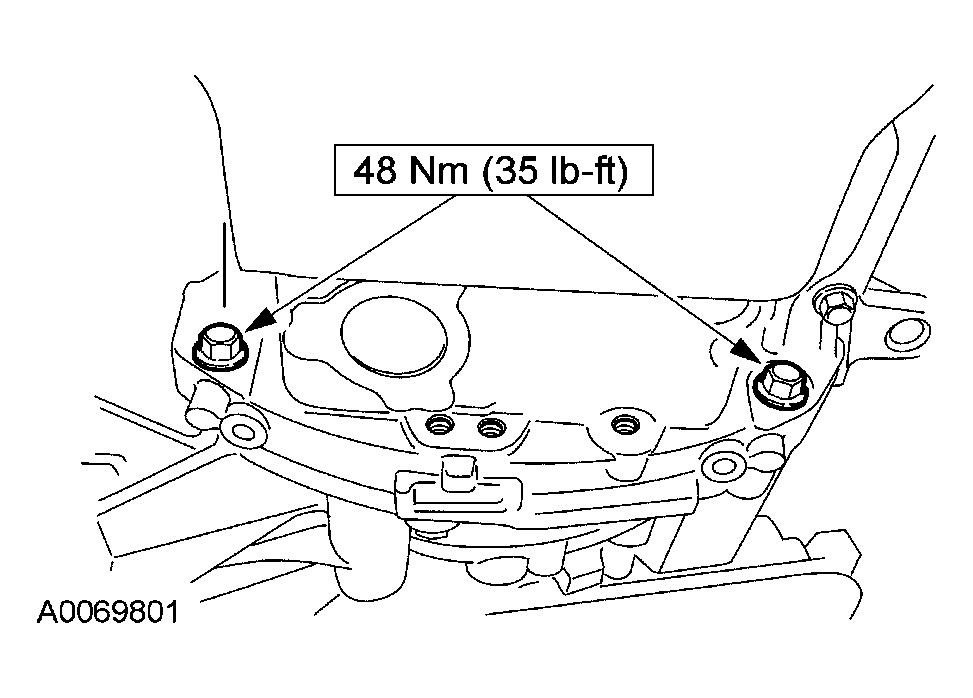 48 Nm (35 lb-ft)

A0069801