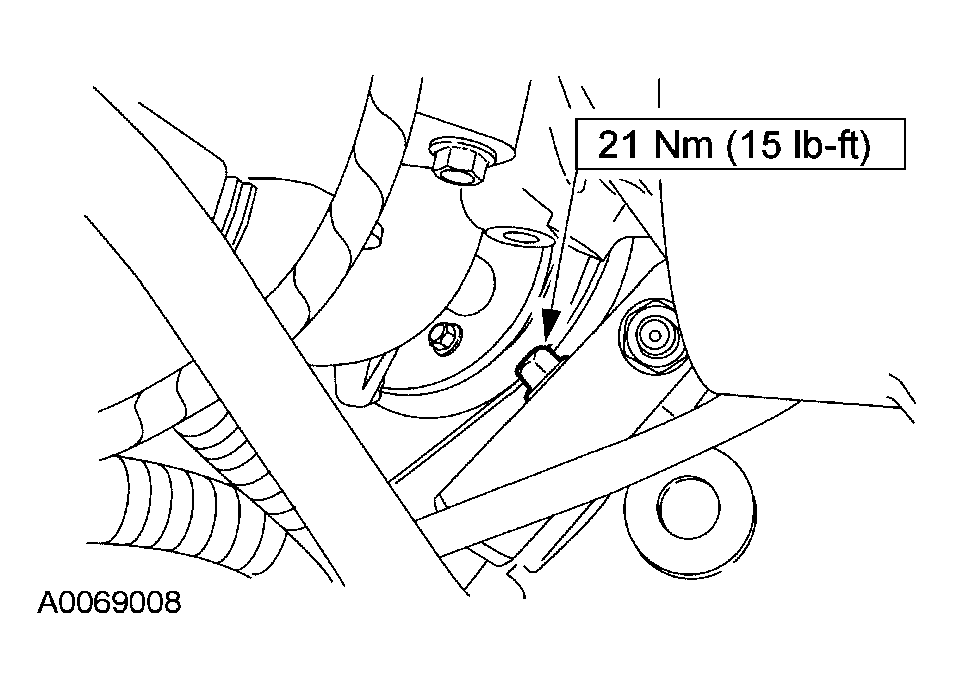 21 Nm (15 lb-ft)

A0069008