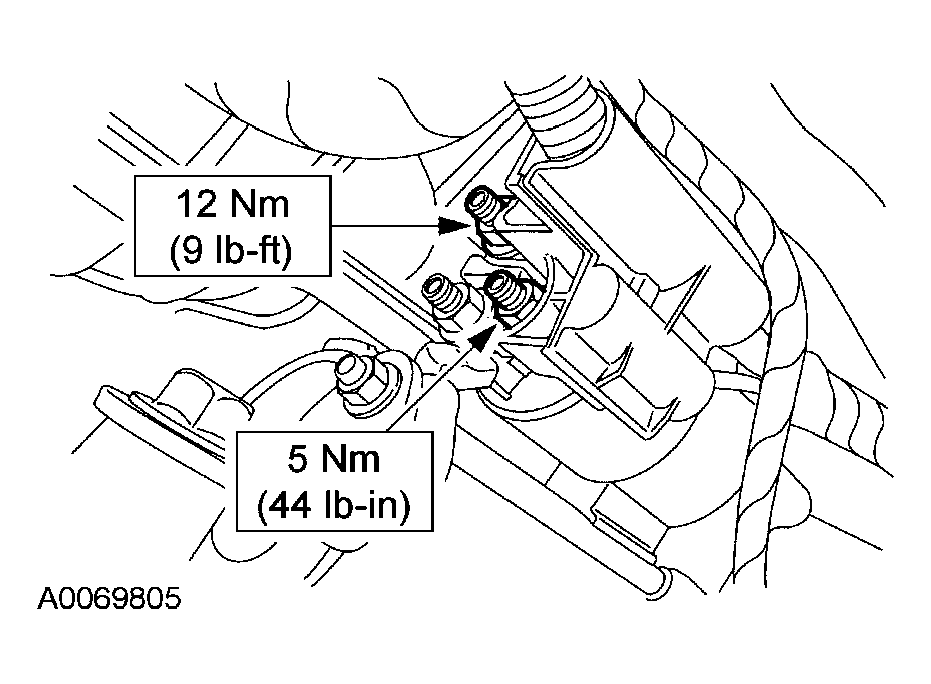 12 Nm
(9 lb-ft)

5 Nm
(44 lb-in)

A0069805