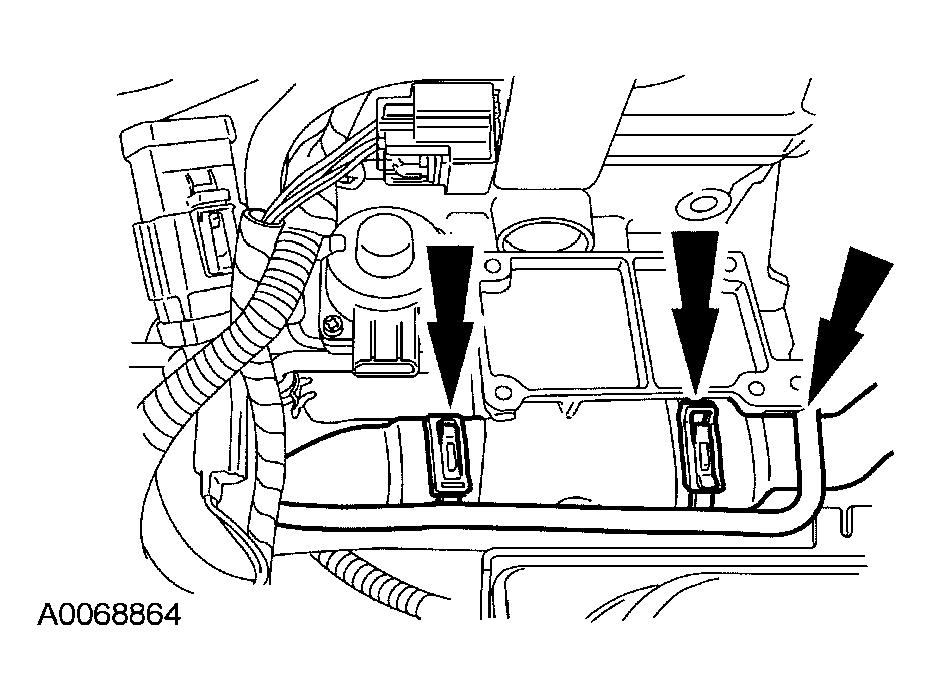 A0068864