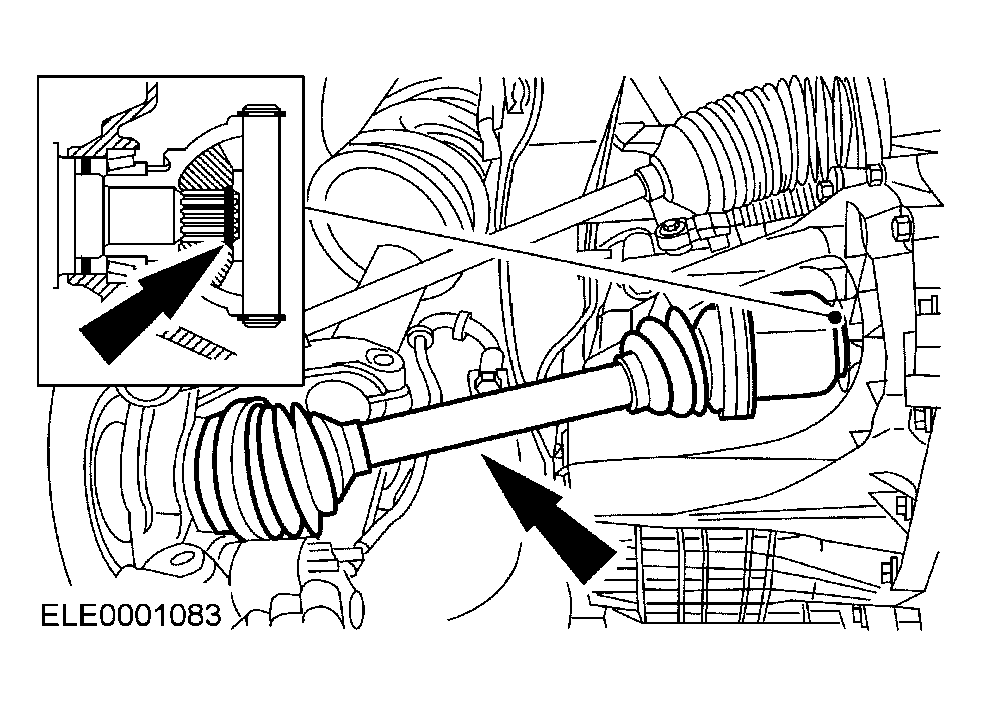 ELE0001083