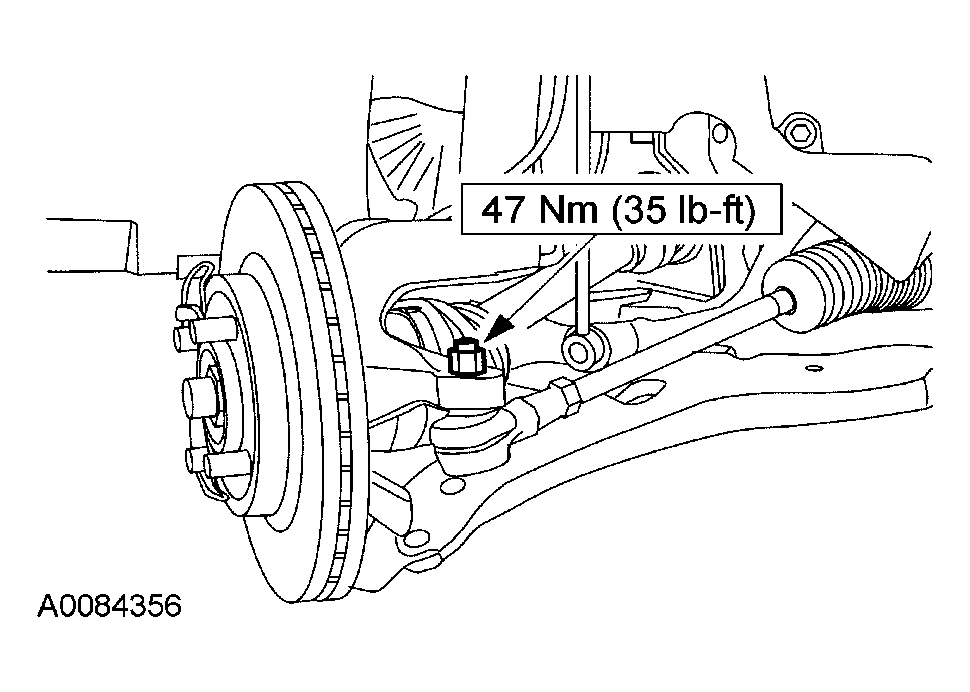 47 Nm (35 lb-ft)

A0084356