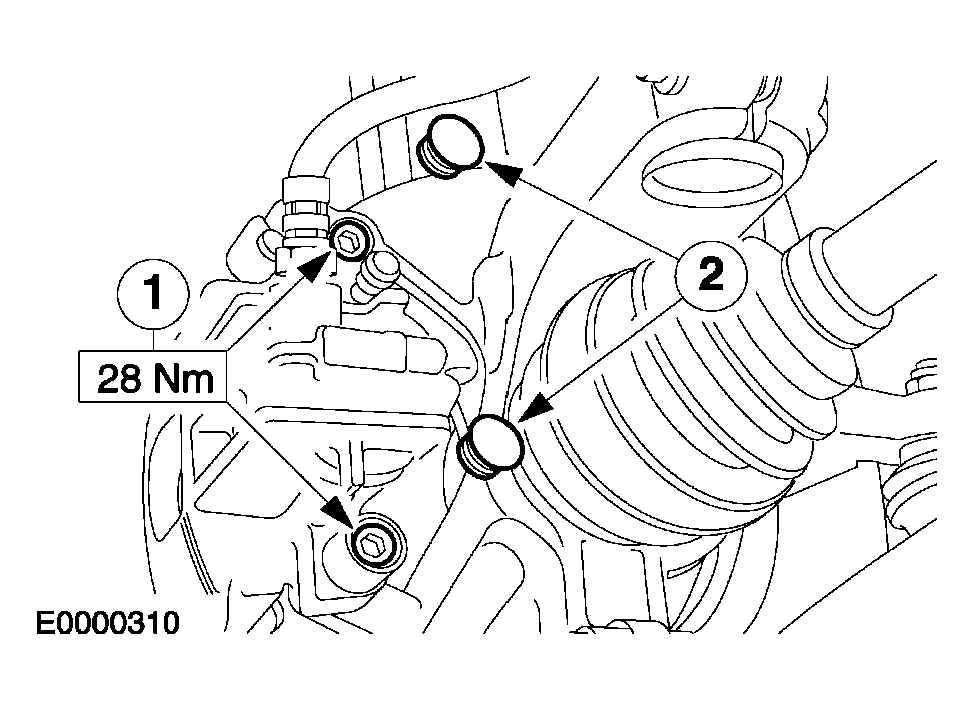 1
28 Nm
2
E0000310