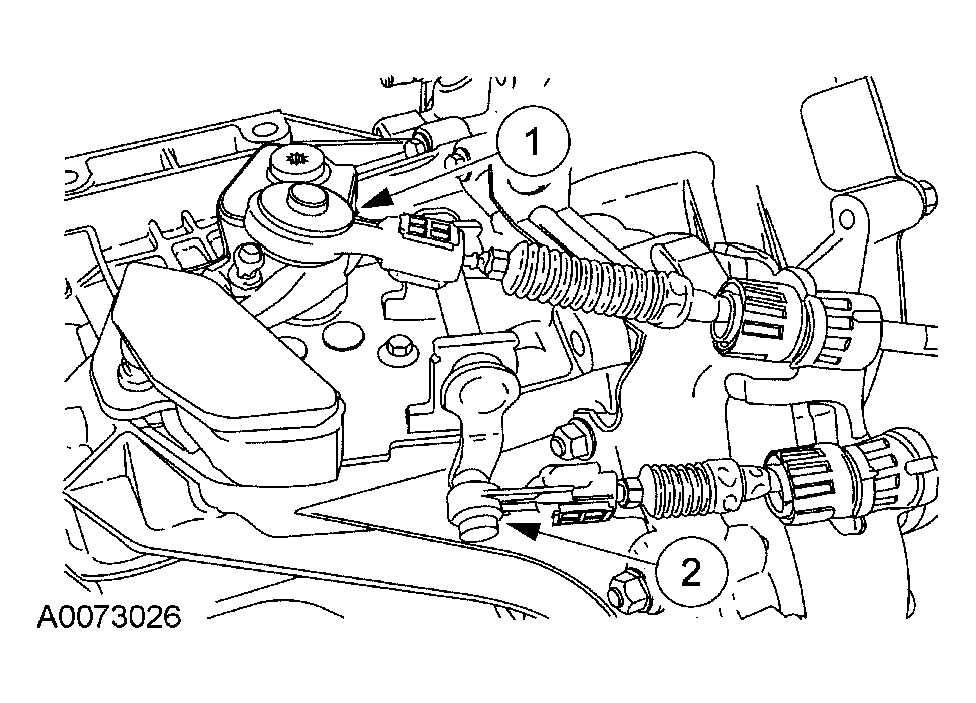 1

2

A0073026