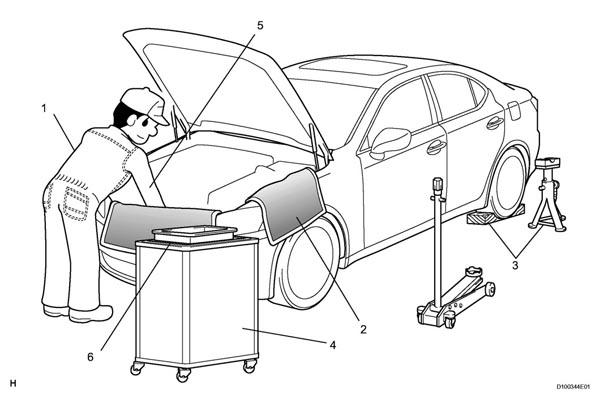 5
1
3
2
4
6
H
D100344E01