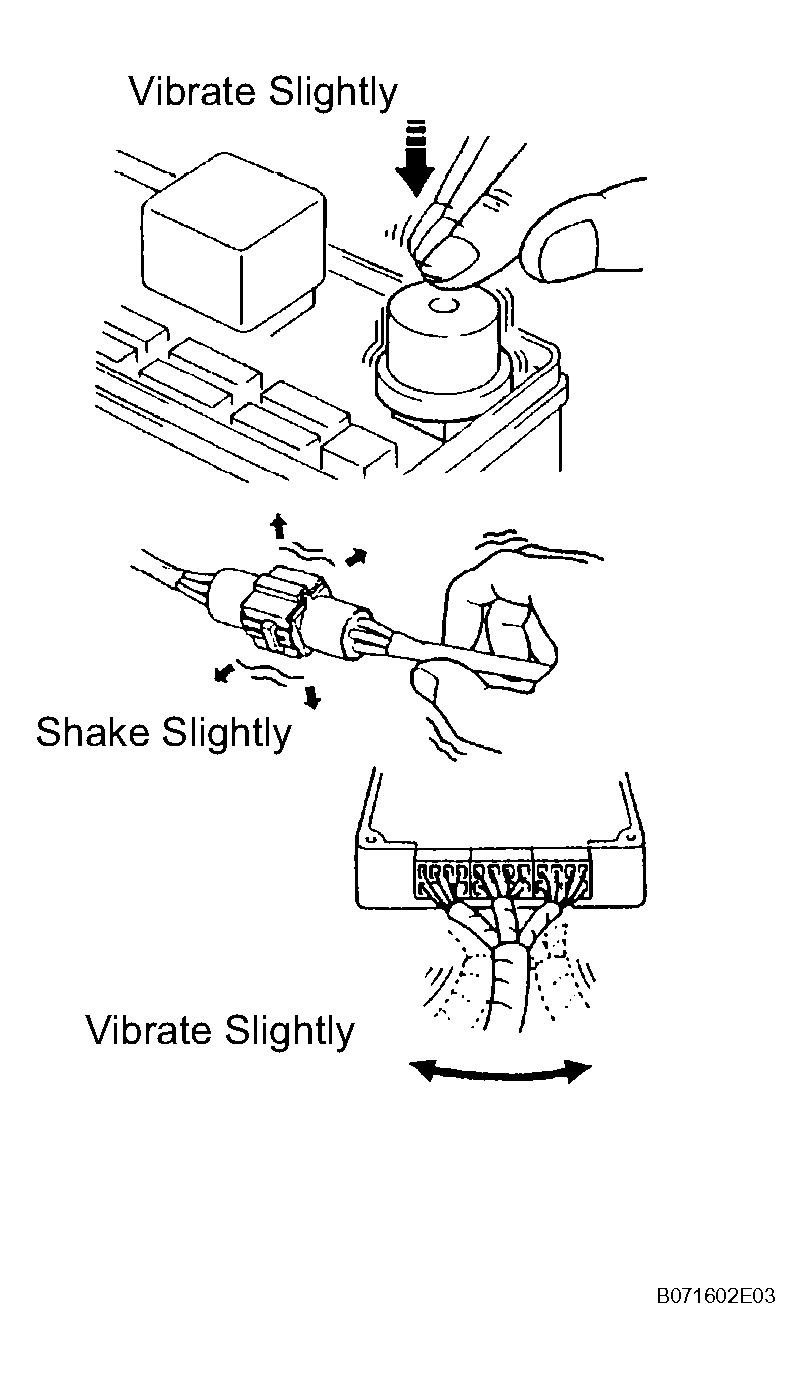 Vibrate Slightly

Shake Slightly

Vibrate Slightly

B071602E03