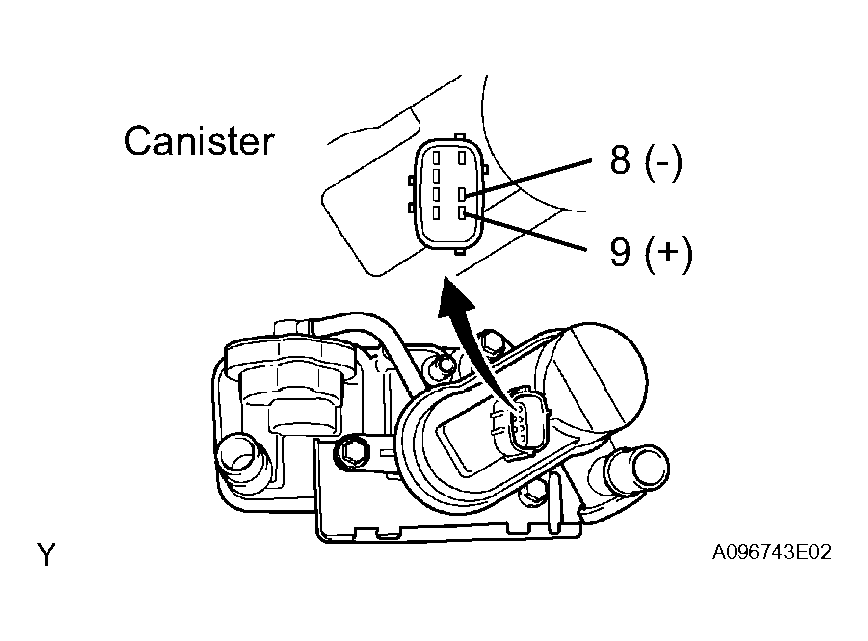 Canister

8 (-)

9 (+)

Y

A096743E02