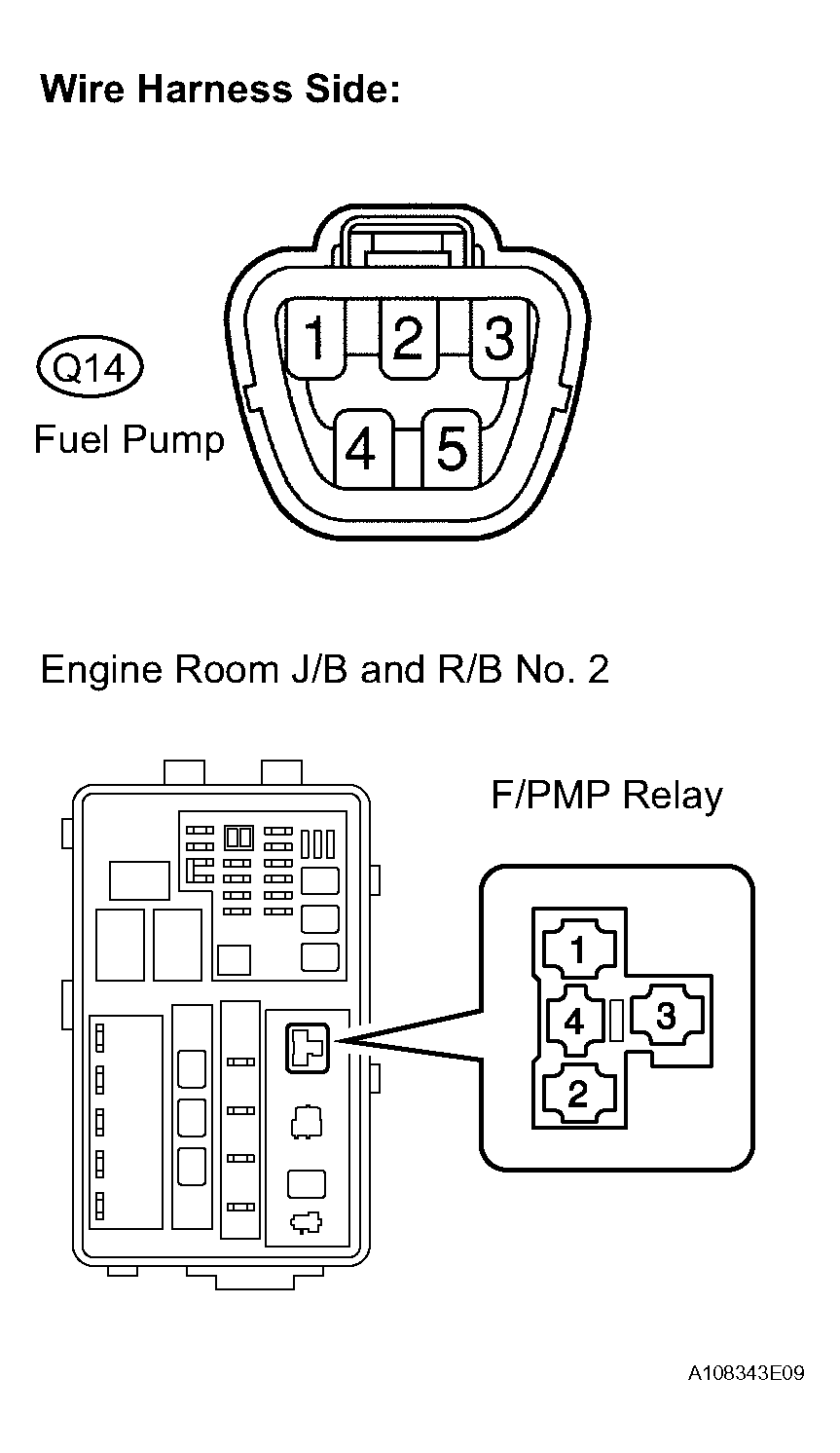 Wire Harness Side:

Q14

Fuel Pump

1 2 3
4 5

Engine Room J/B and R/B No. 2

F/PMP Relay

1
4 3
2

A108343E09