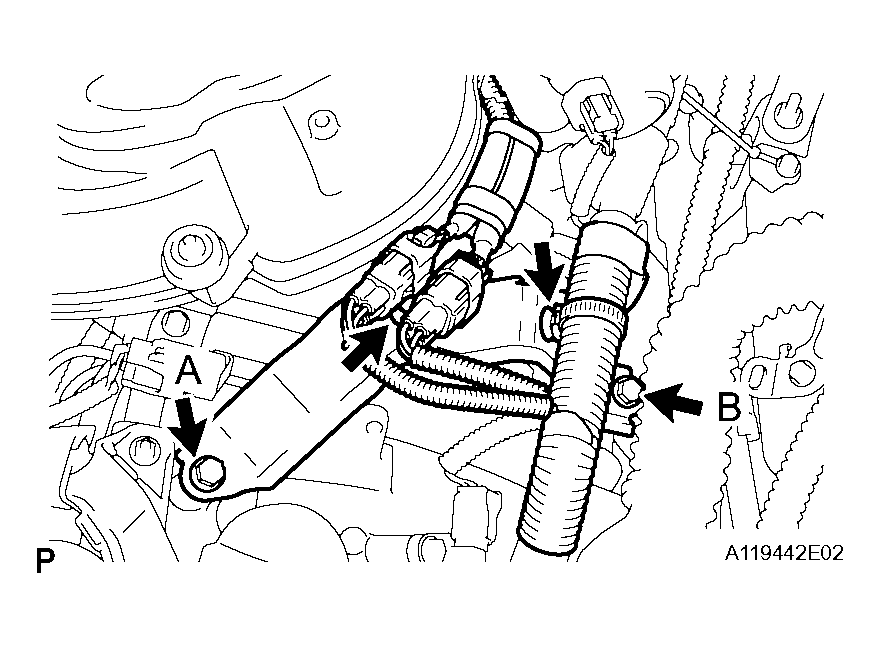 A
B
P
A119442E02