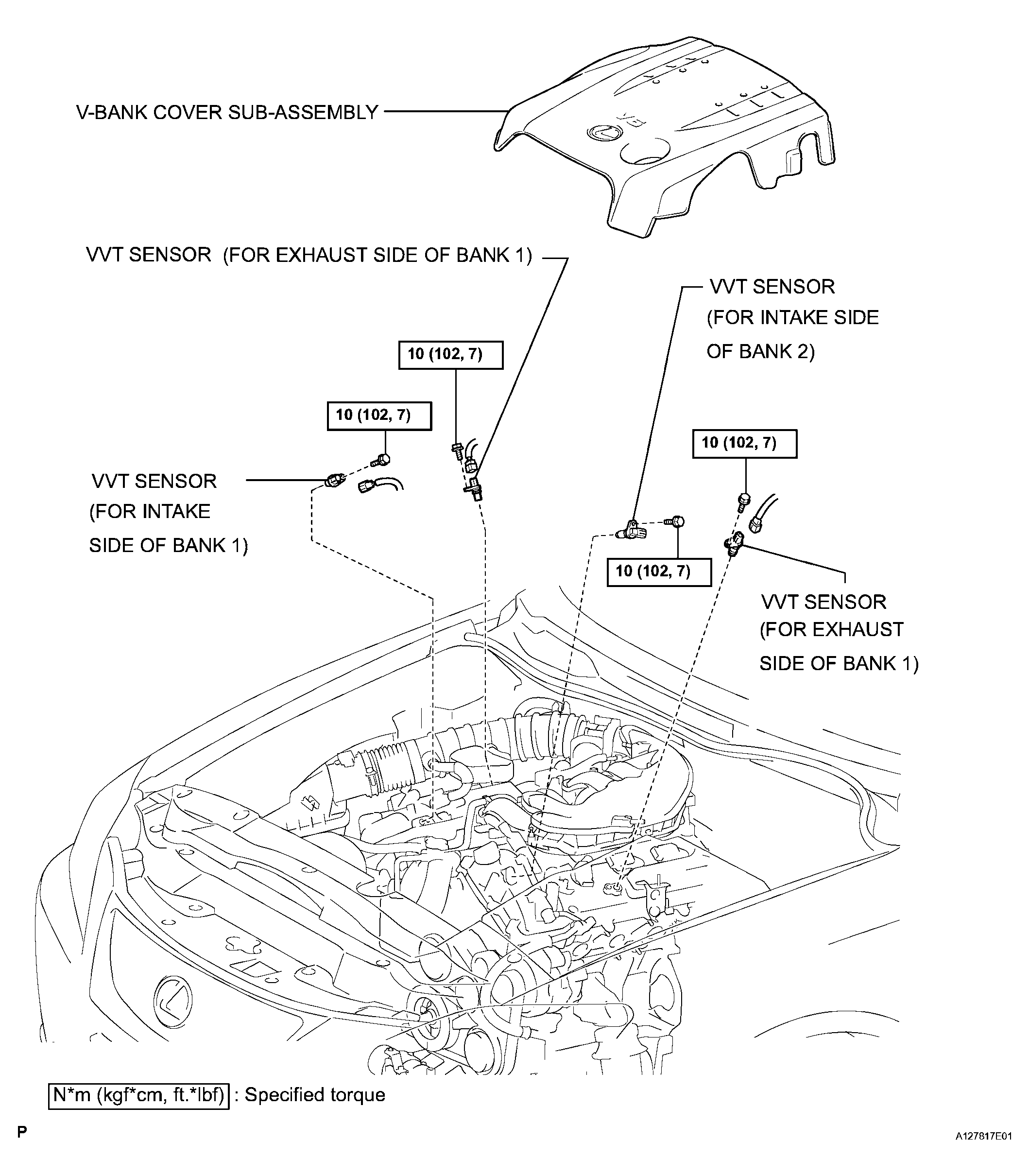 V-BANK COVER SUB-ASSEMBLY

V6

VVT SENSOR (FOR EXHAUST SIDE OF BANK 1)

VVT SENSOR (FOR INTAKE SIDE OF BANK 2)

10 (102, 7)

10 (102, 7)

10 (102, 7)

VVT SENSOR (FOR INTAKE SIDE OF BANK 1)

10 (102, 7)

VVT SENSOR (FOR EXHAUST SIDE OF BANK 1)

N*m (kgf*cm, ft.*lbf) : Specified torque

P

A127817E01