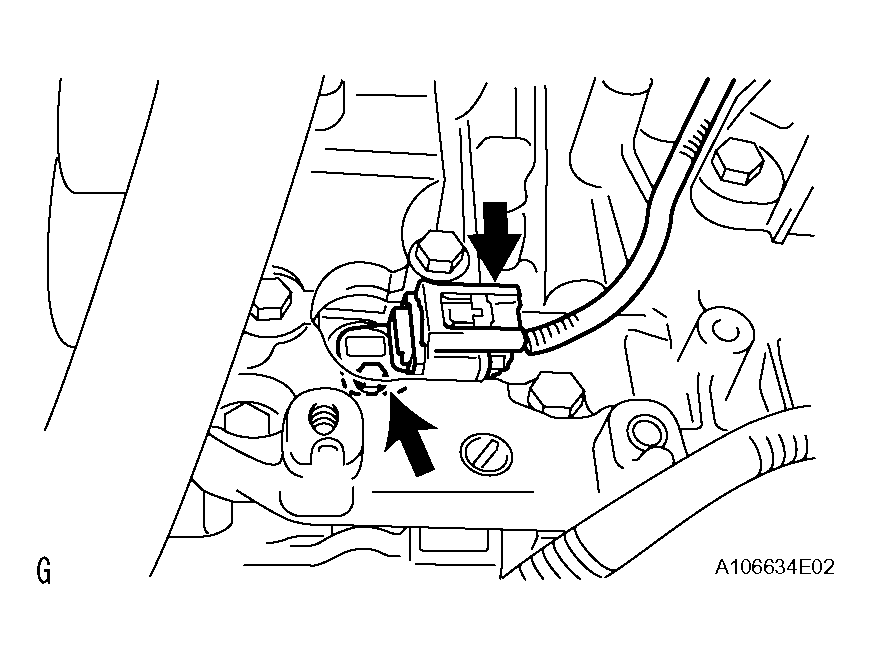 G

A106634E02