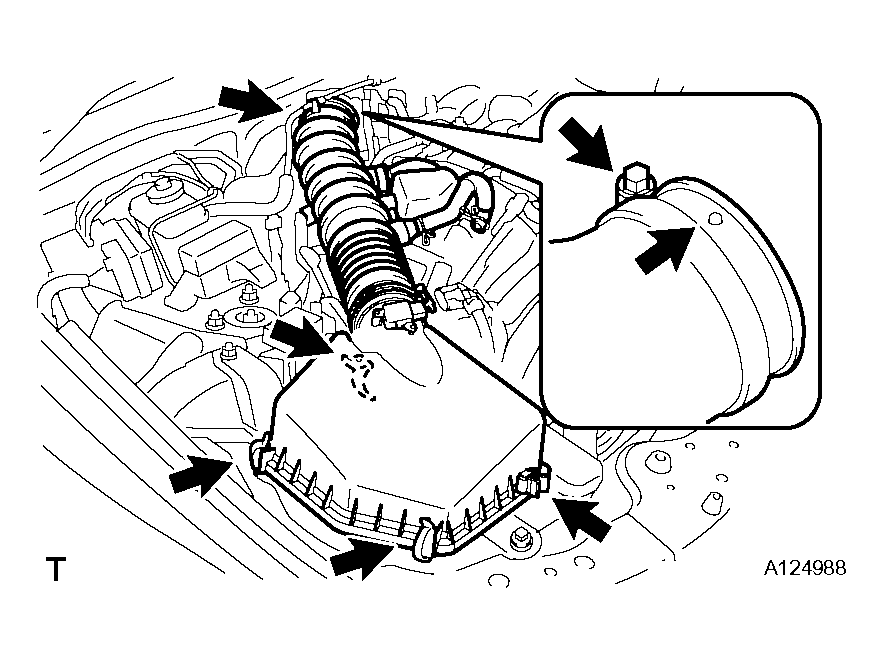 T

A124988