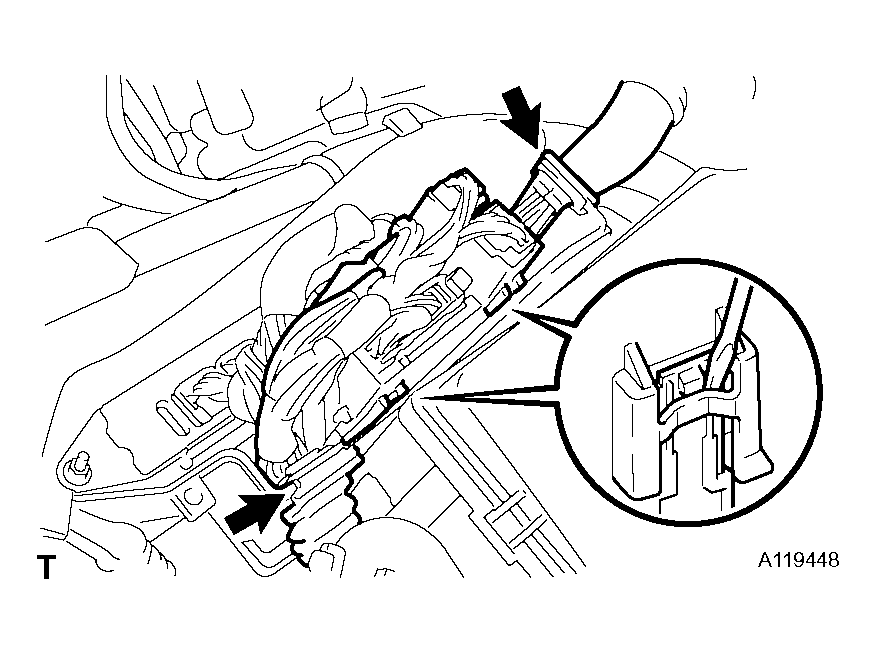 T

A119448