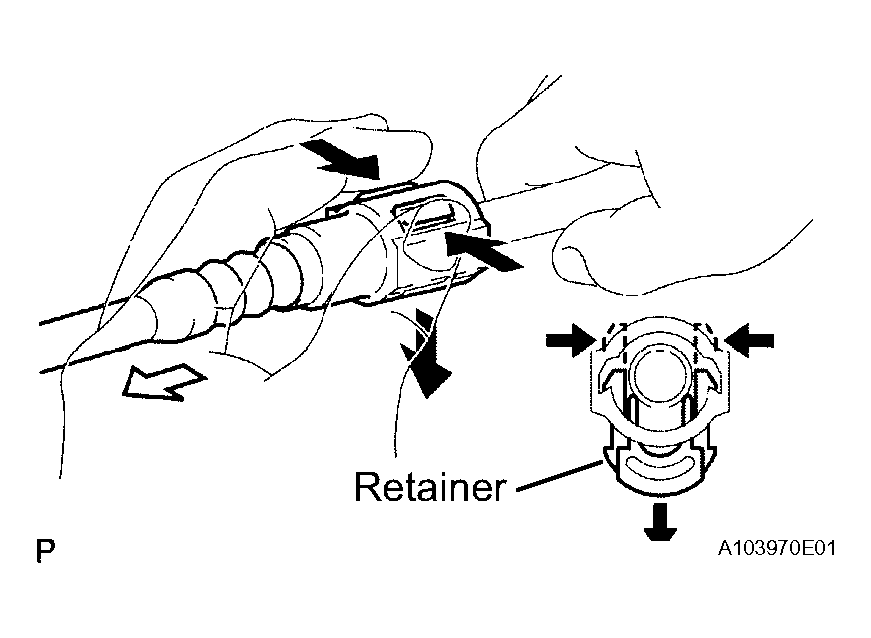 Retainer

P

A103970E01