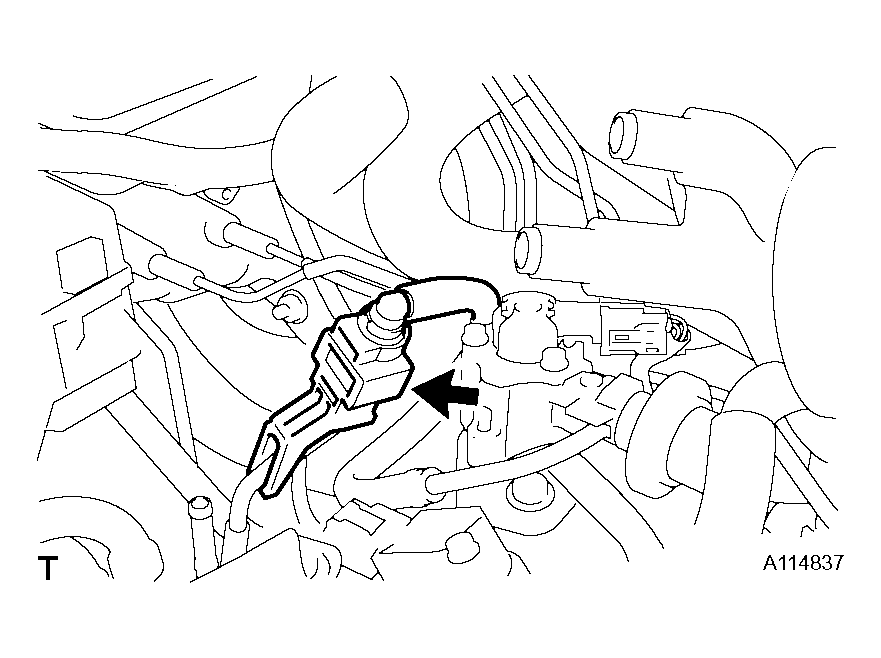 T

A114837