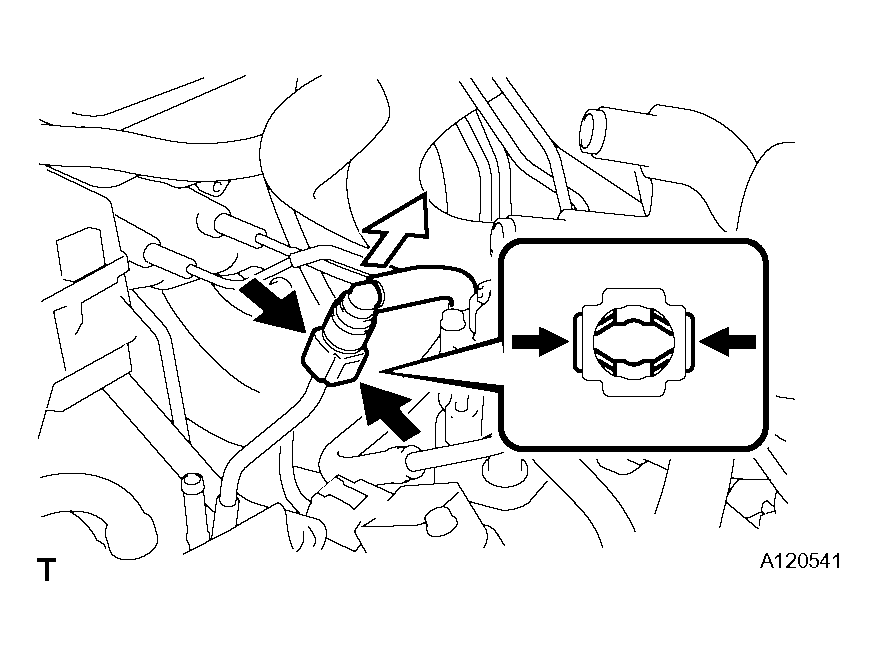 T

A120541