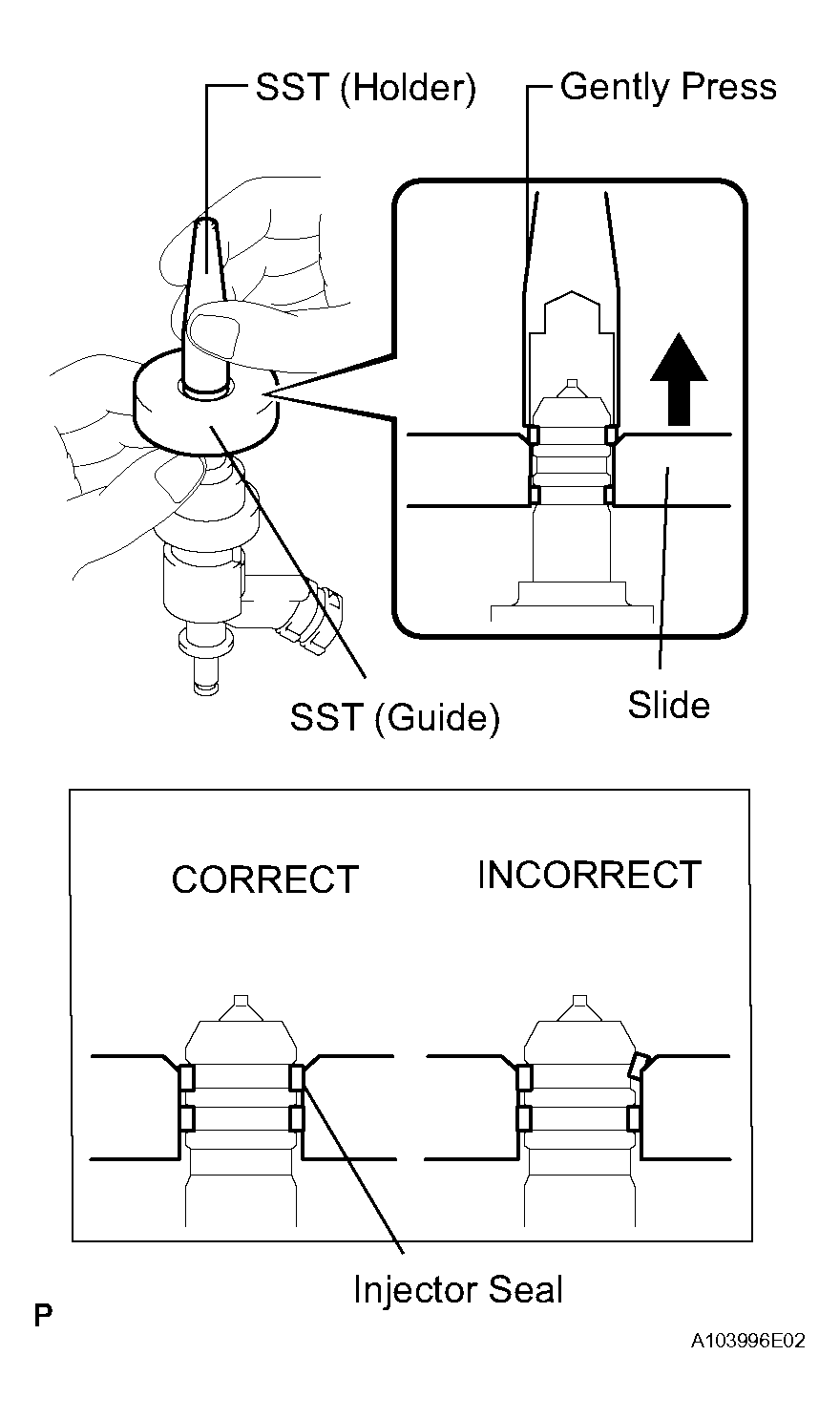 SST (Holder)

Gently Press

SST (Guide)

Slide

CORRECT

INCORRECT

Injector Seal

P

A103996E02