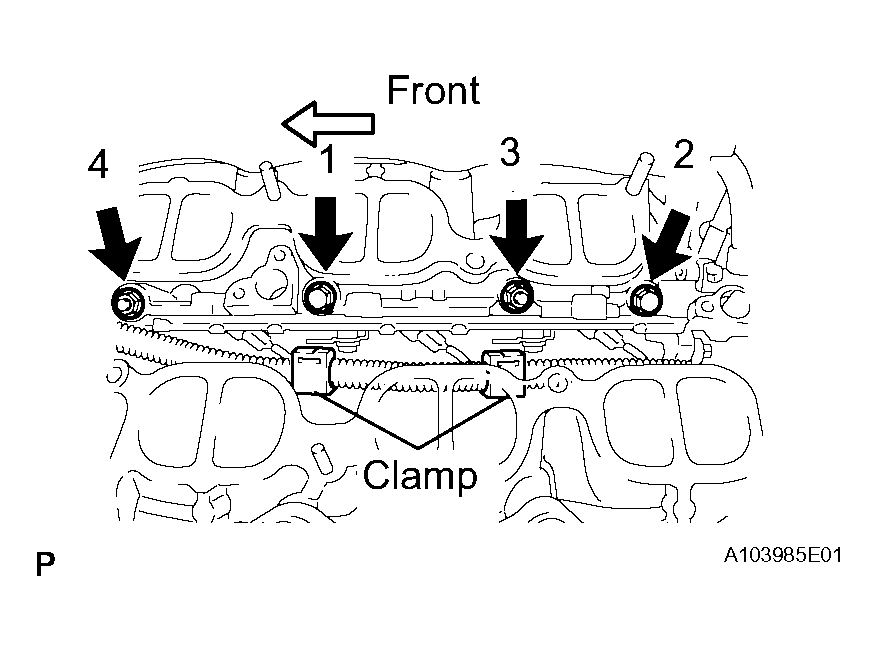 Front

4
1
3
2

Clamp

P

A103985E01