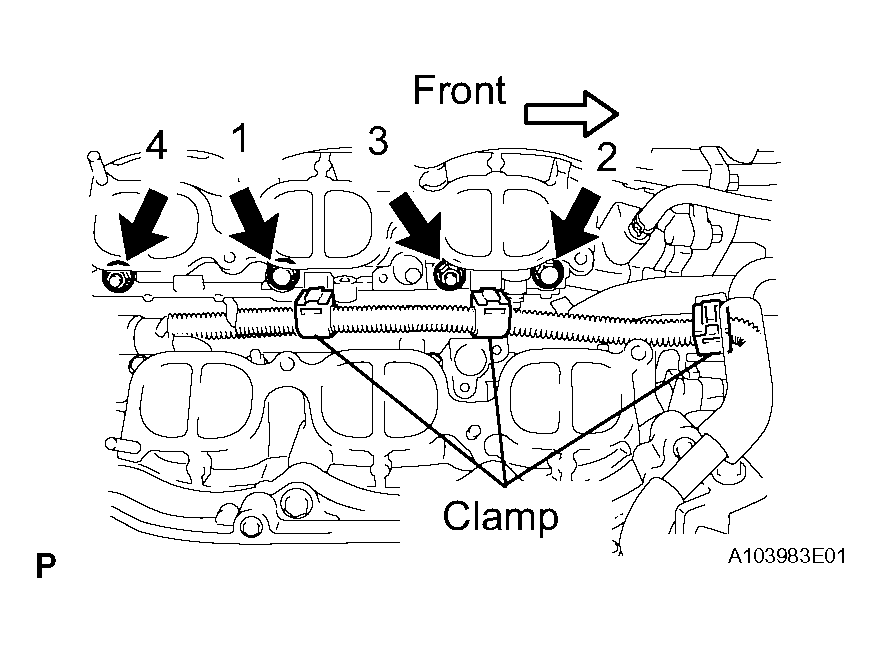 Front

4
1
3
2

Clamp

P

A103983E01