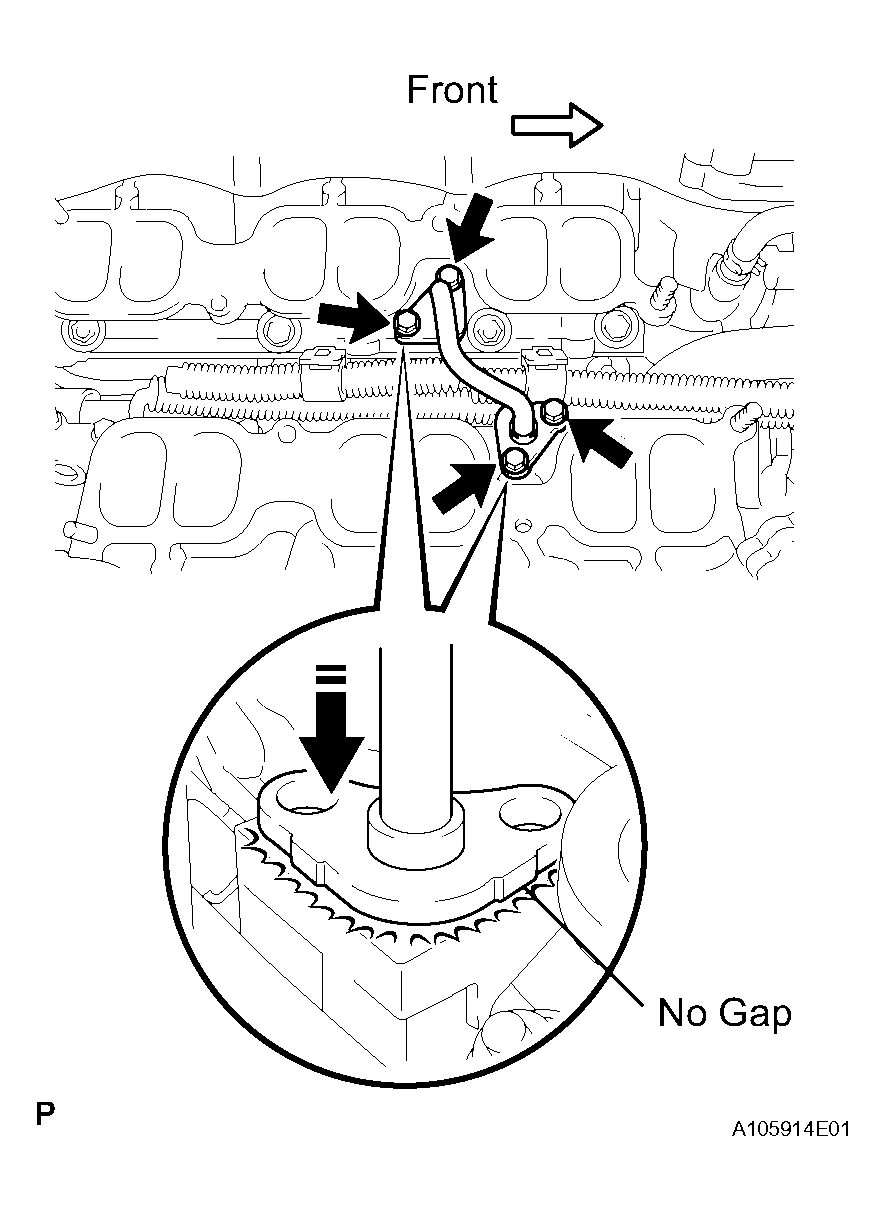 Front

No Gap

P

A105914E01