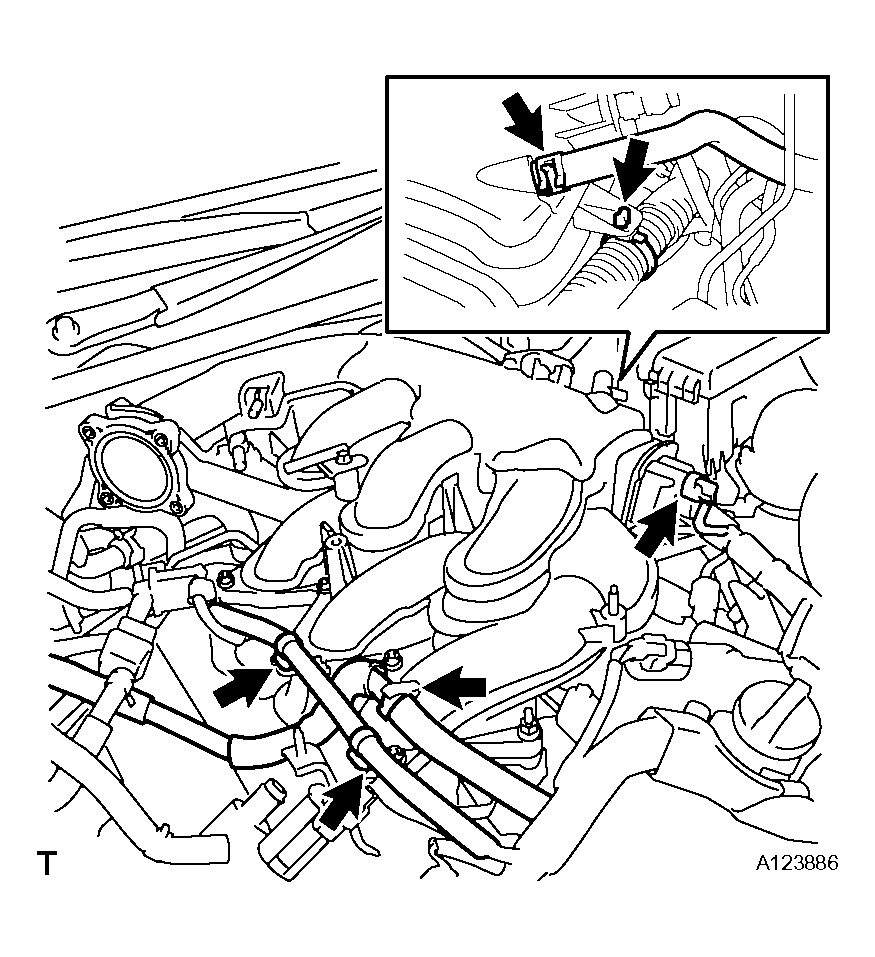 T

A123886