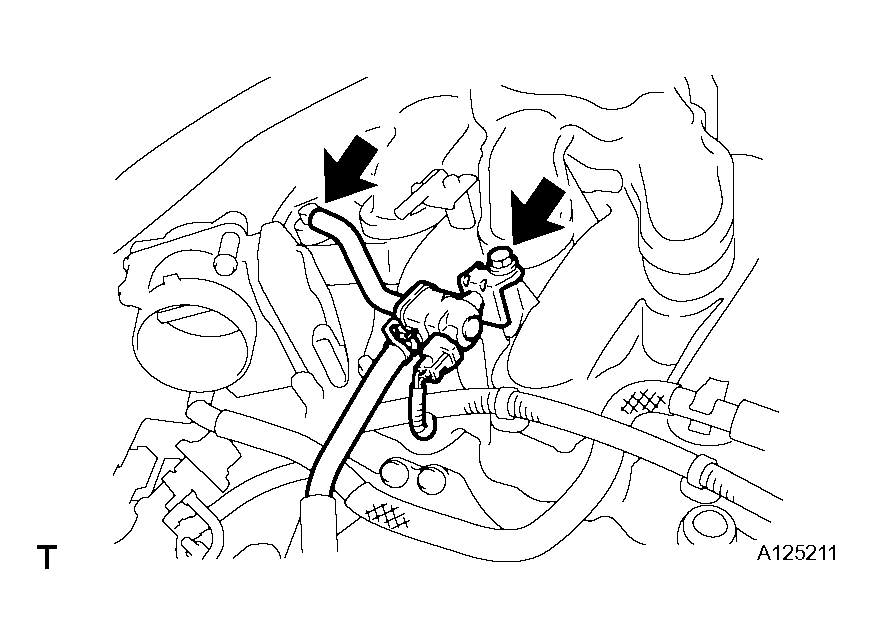 T

A125211