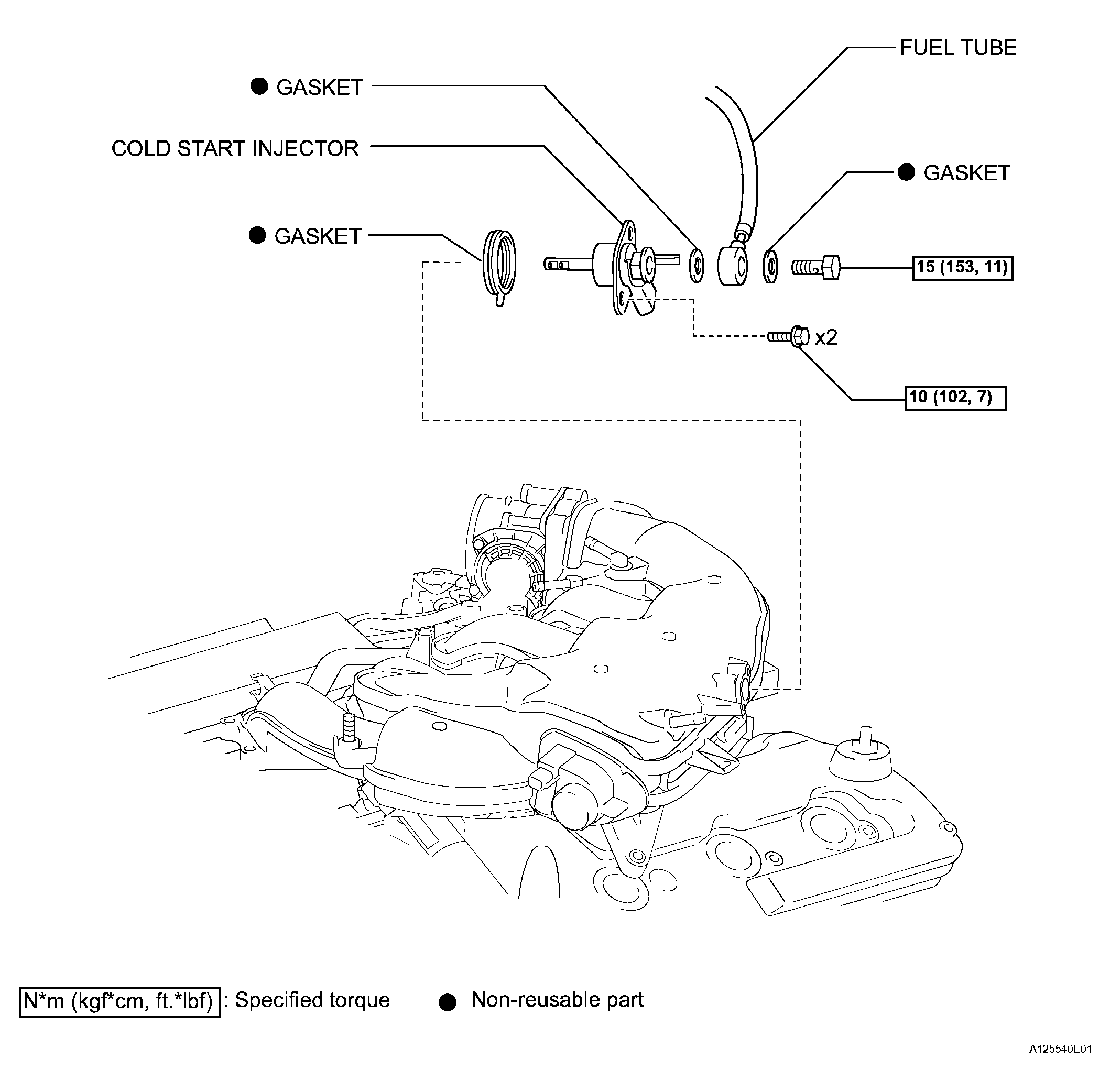 FUEL TUBE

● GASKET

COLD START INJECTOR

● GASKET

● GASKET

15 (153, 11)

x2

10 (102, 7)

N*m (kgf*cm, ft.*lbf) : Specified torque

● Non-reusable part

A125540E01