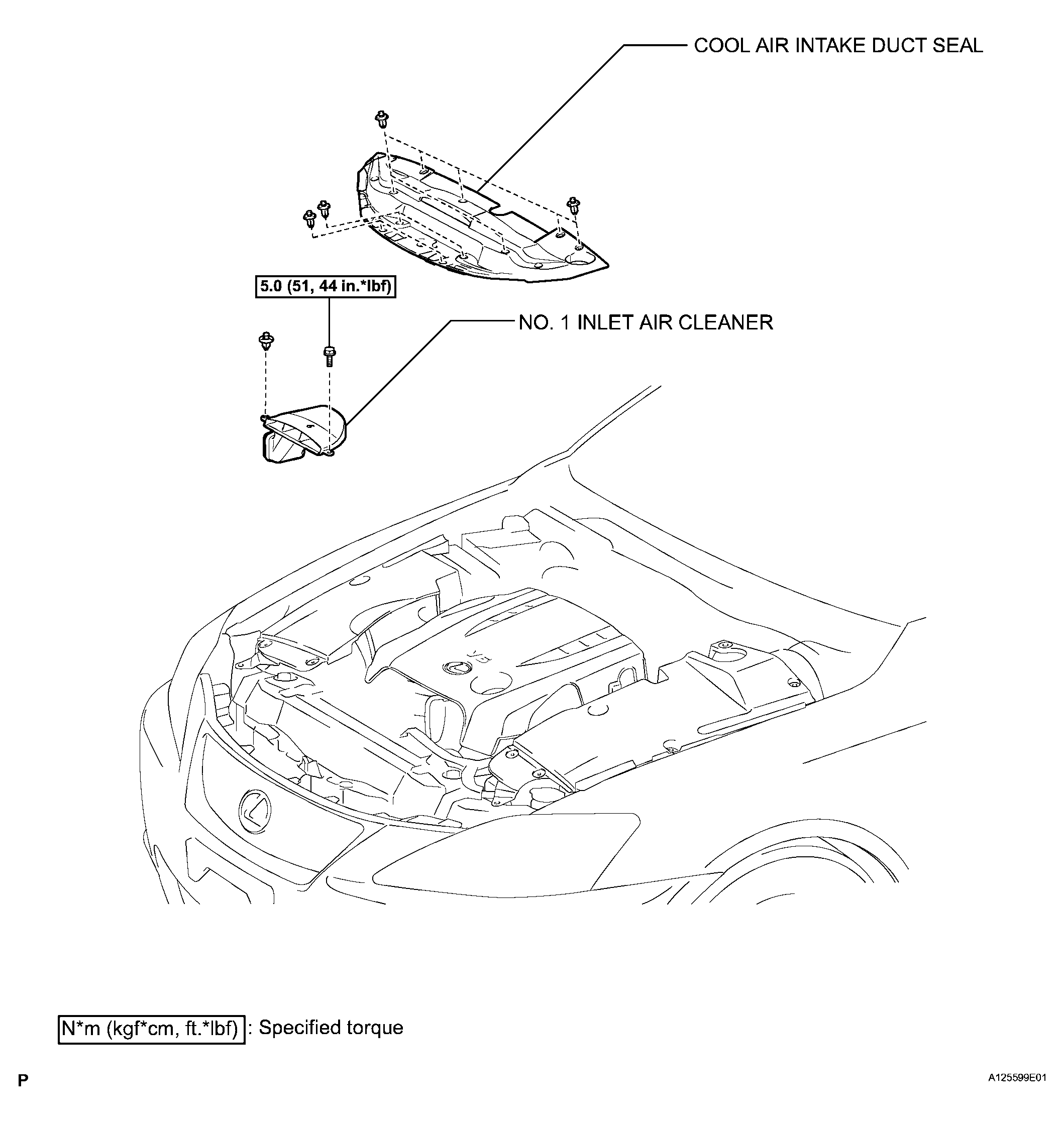 COOL AIR INTAKE DUCT SEAL

5.0 (51, 44 in.*lbf)

NO. 1 INLET AIR CLEANER

V6

N*m (kgf*cm, ft.*lbf) : Specified torque

P

A125599E01