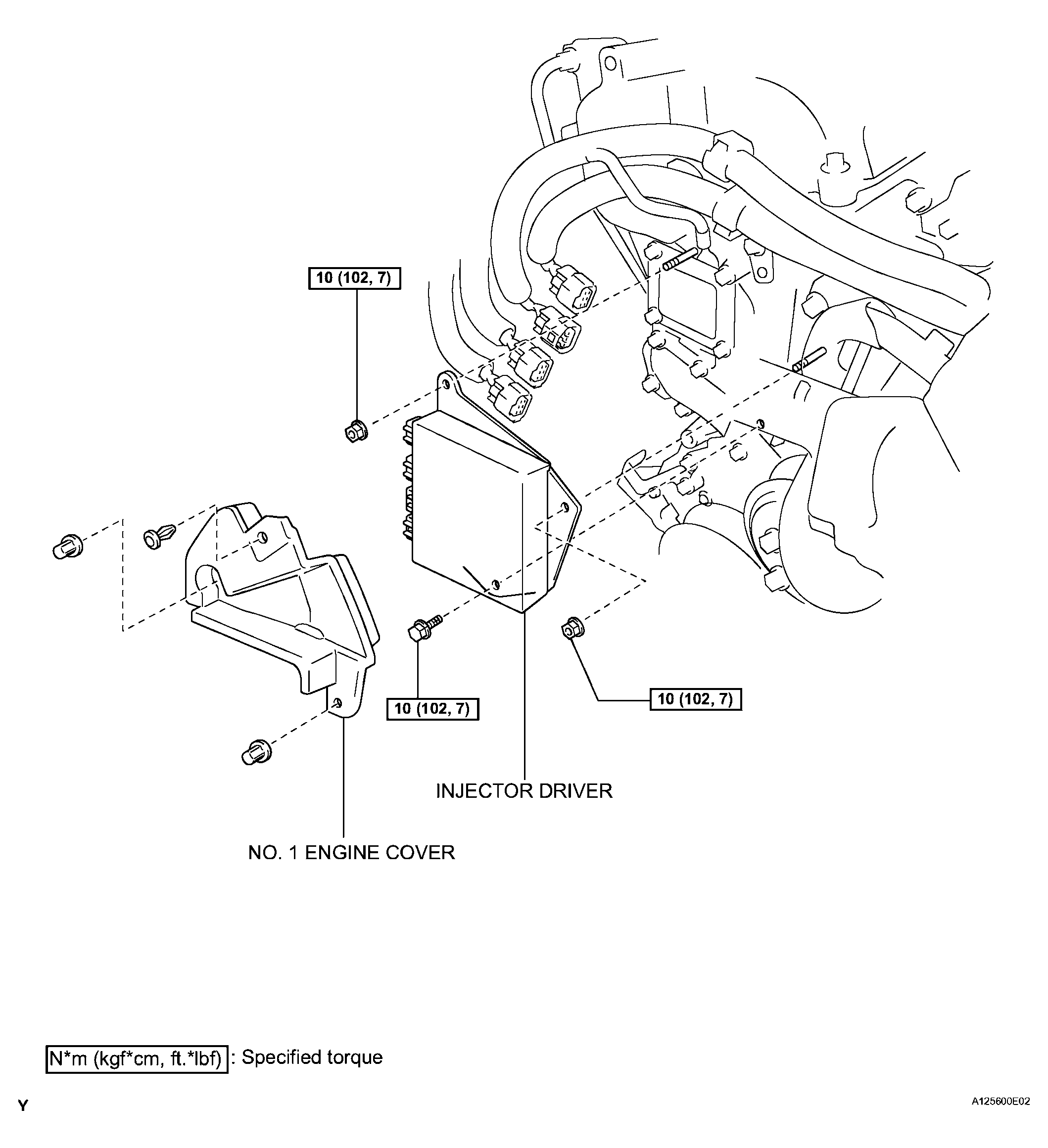 10 (102, 7)

10 (102, 7)

10 (102, 7)

INJECTOR DRIVER

NO. 1 ENGINE COVER

N*m (kgf*cm, ft.*lbf) : Specified torque

Y

A125600E02