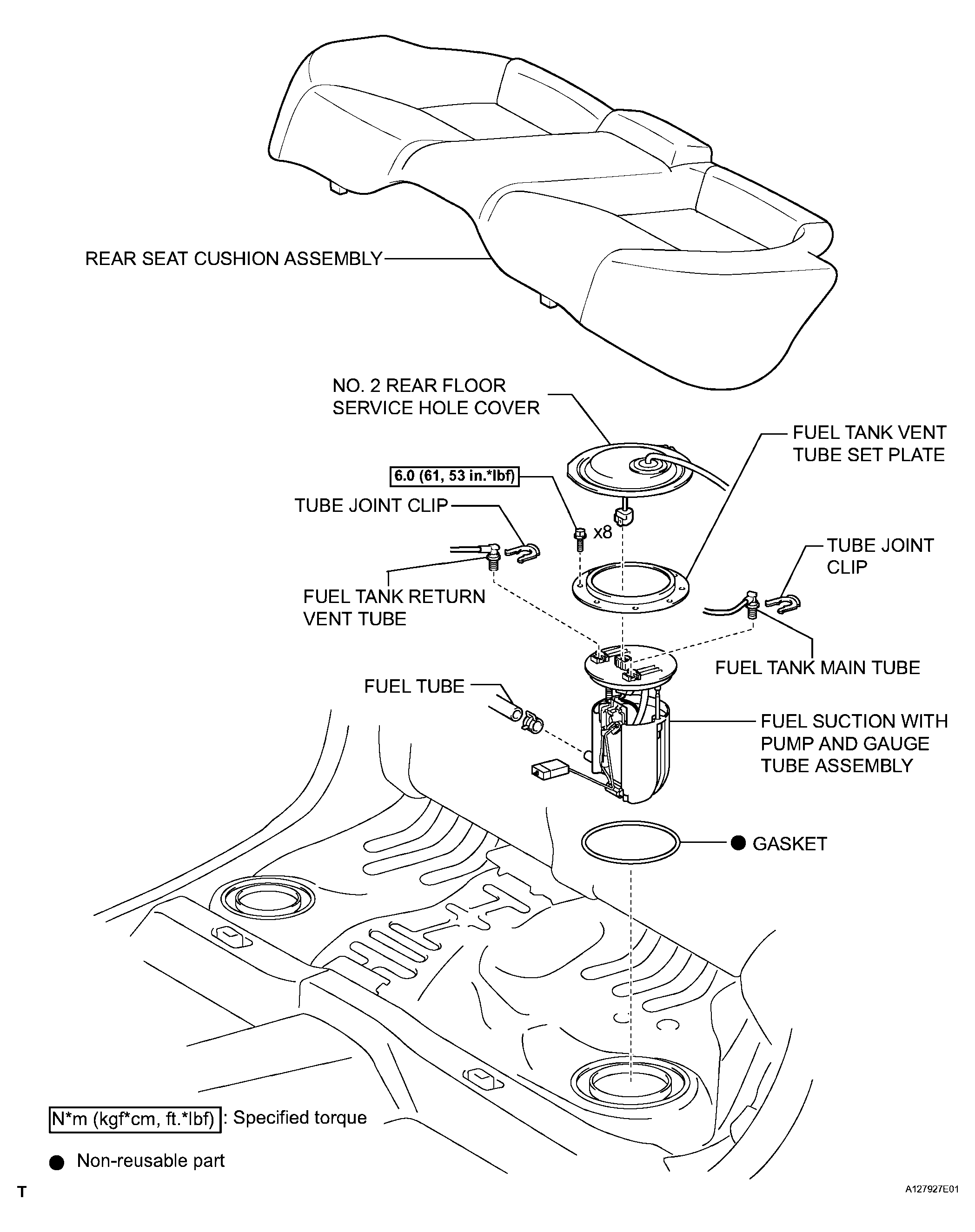 REAR SEAT CUSHION ASSEMBLY

NO. 2 REAR FLOOR SERVICE HOLE COVER

FUEL TANK VENT TUBE SET PLATE

6.0 (61, 53 in.*lbf)

TUBE JOINT CLIP

x8

TUBE JOINT CLIP

FUEL TANK RETURN VENT TUBE

FUEL TANK MAIN TUBE

FUEL TUBE

FUEL SUCTION WITH PUMP AND GAUGE TUBE ASSEMBLY

● GASKET

N*m (kgf*cm, ft.*lbf) : Specified torque

● Non-reusable part

T

A127927E01