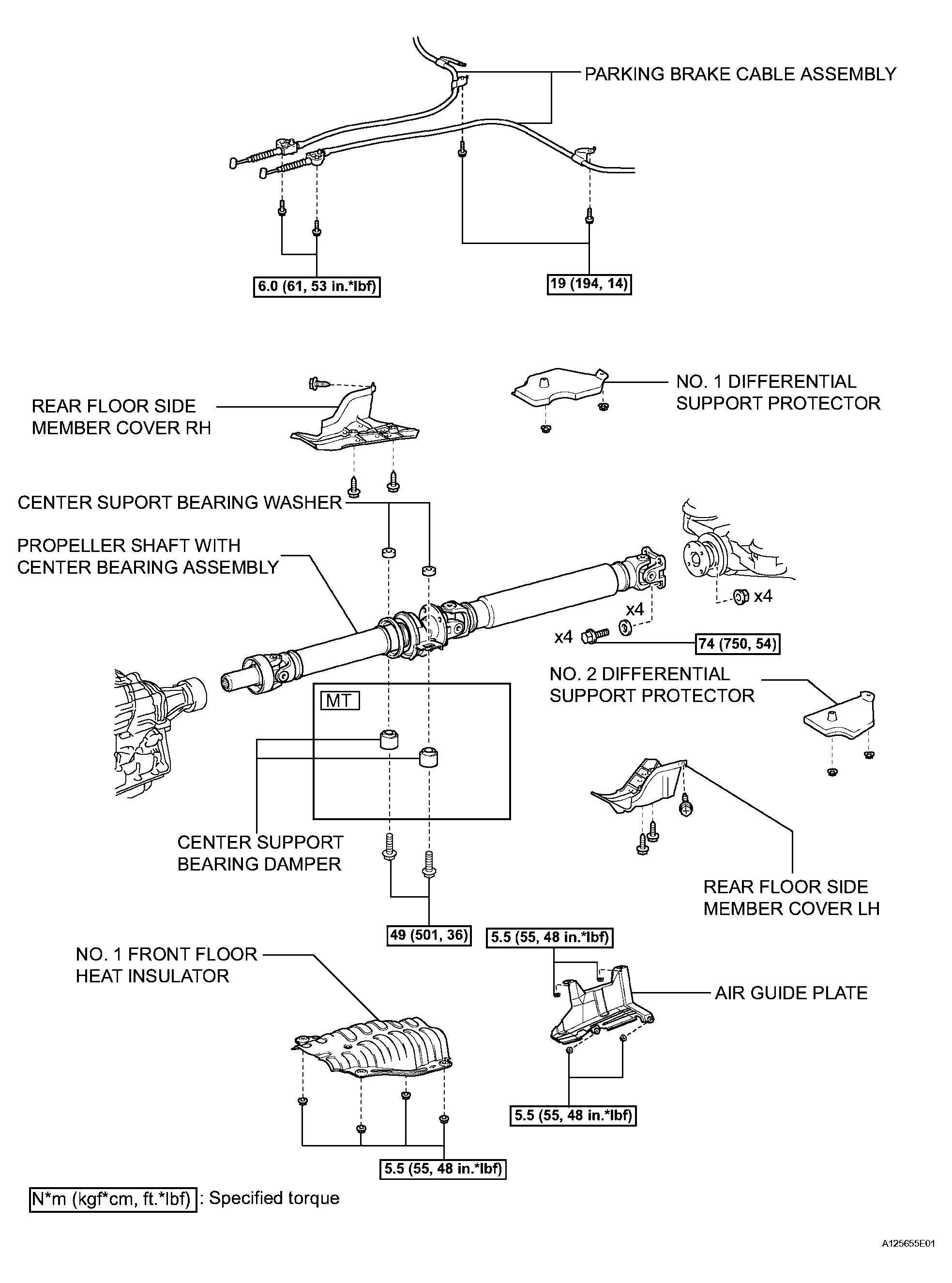 PARKING BRAKE CABLE ASSEMBLY

6.0 (61, 53 in.*lbf)

19 (194, 14)

REAR FLOOR SIDE MEMBER COVER RH

NO. 1 DIFFERENTIAL SUPPORT PROTECTOR

CENTER SUPORT BEARING WASHER

PROPELLER SHAFT WITH CENTER BEARING ASSEMBLY

x4

x4

x4

74 (750, 54)

NO. 2 DIFFERENTIAL SUPPORT PROTECTOR

MT

CENTER SUPPORT BEARING DAMPER

REAR FLOOR SIDE MEMBER COVER LH

49 (501, 36)

5.5 (55, 48 in.*lbf)

NO. 1 FRONT FLOOR HEAT INSULATOR

AIR GUIDE PLATE

5.5 (55, 48 in.*lbf)

5.5 (55, 48 in.*lbf)

N*m (kgf*cm, ft.*lbf) : Specified torque

A125655E01