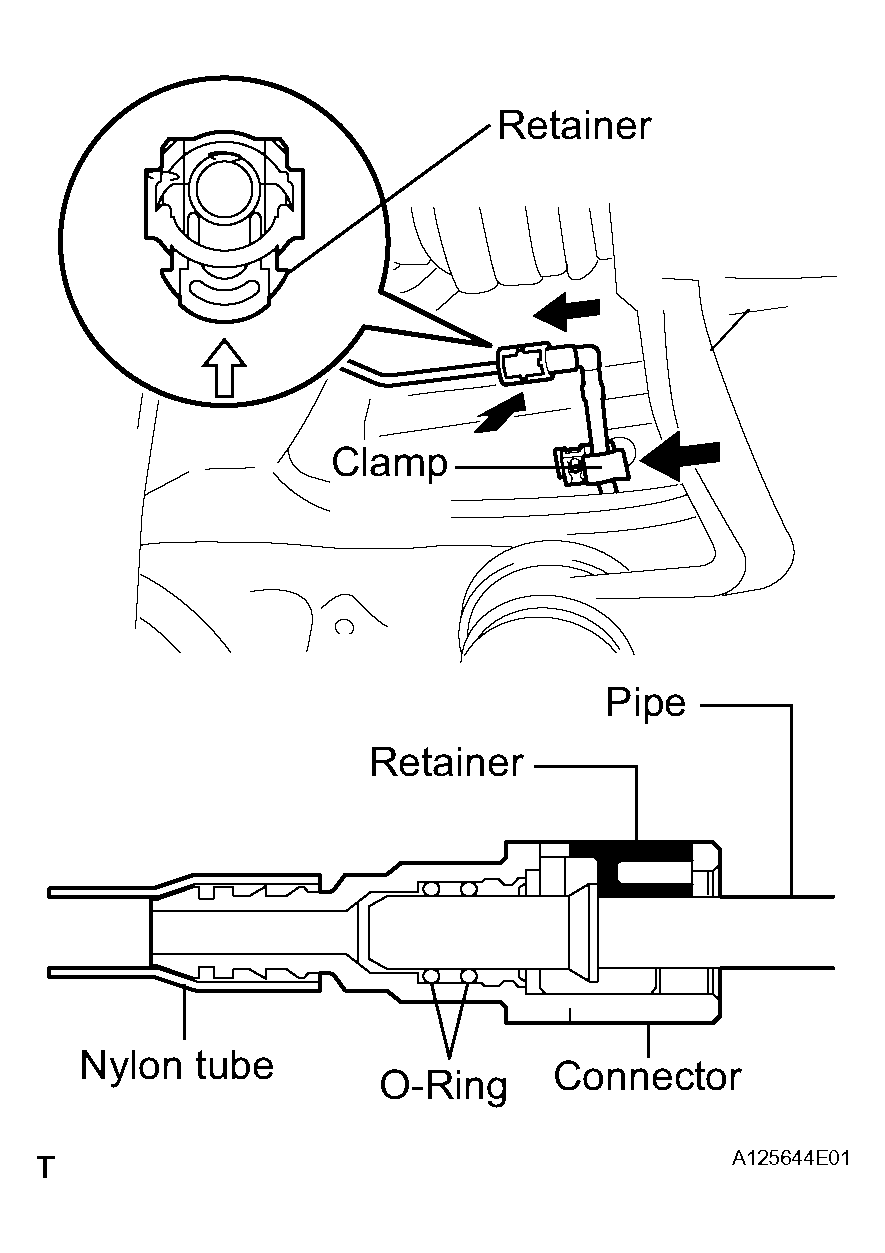 Retainer

Clamp

Pipe

Retainer

Nylon tube

O-Ring

Connector

T

A125644E01