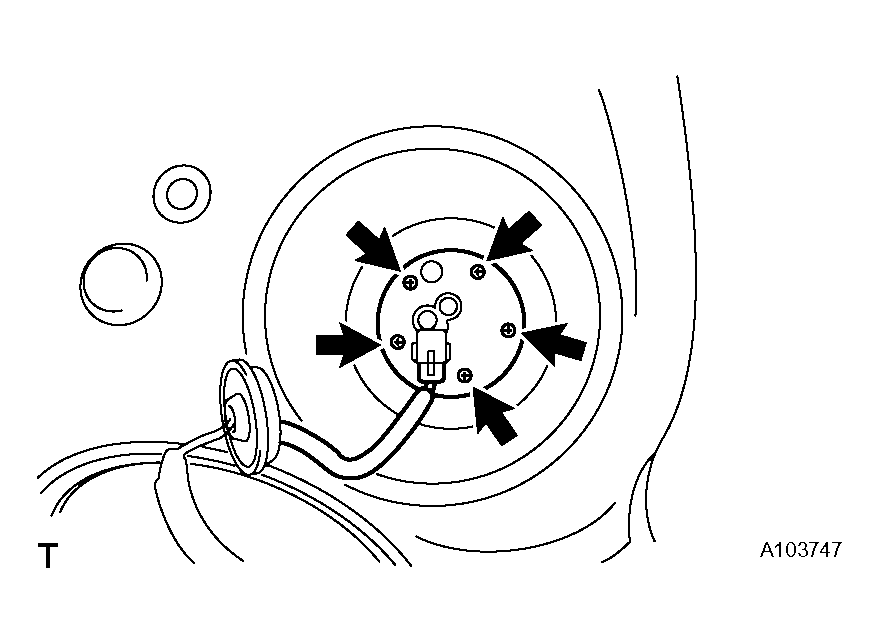 T

A103747