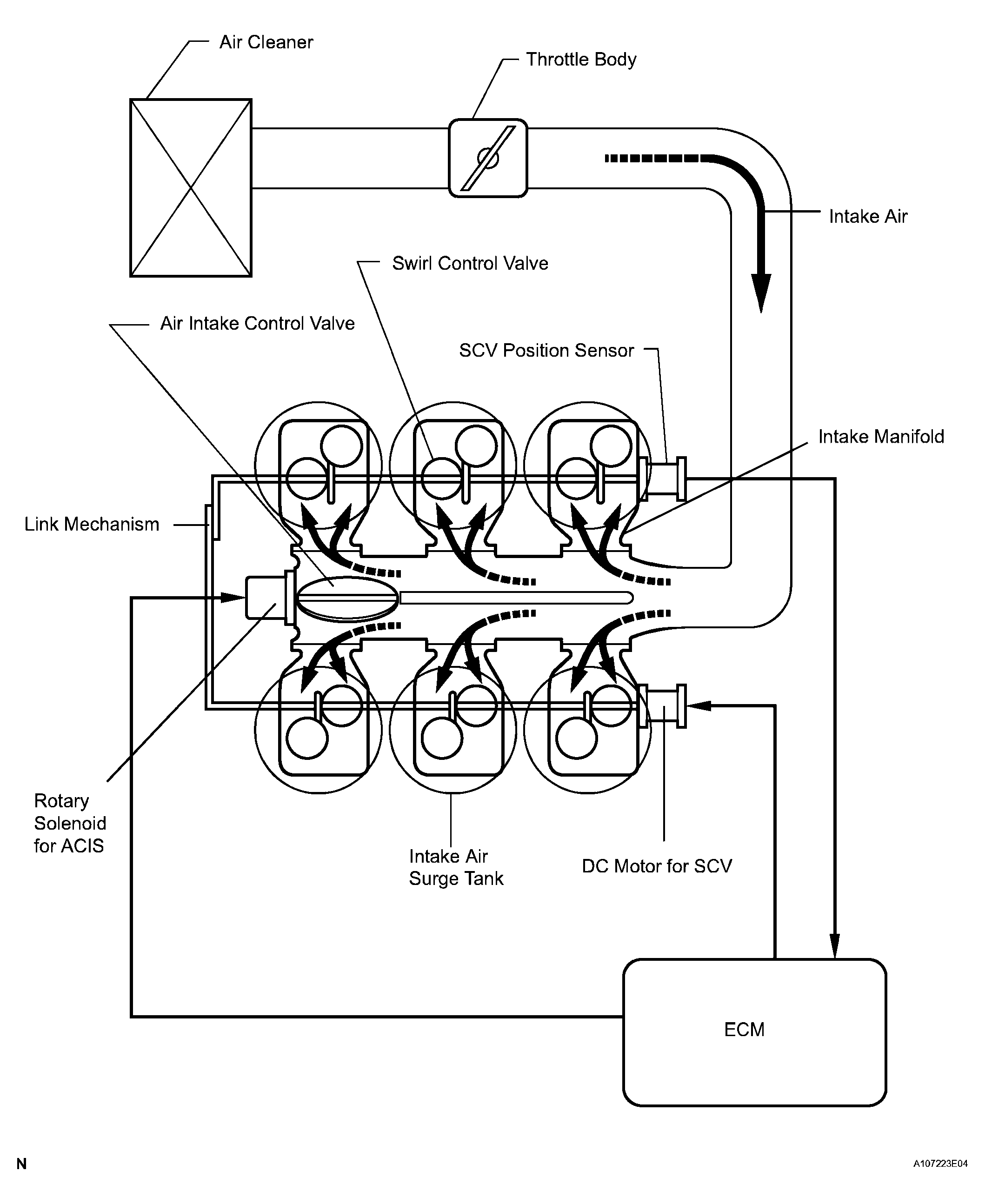 Air Cleaner

Throttle Body

Intake Air

Swirl Control Valve

Air Intake Control Valve

SCV Position Sensor

Intake Manifold

Link Mechanism

Rotary Solenoid for ACIS

Intake Air Surge Tank

DC Motor for SCV

ECM

N

A107223E04